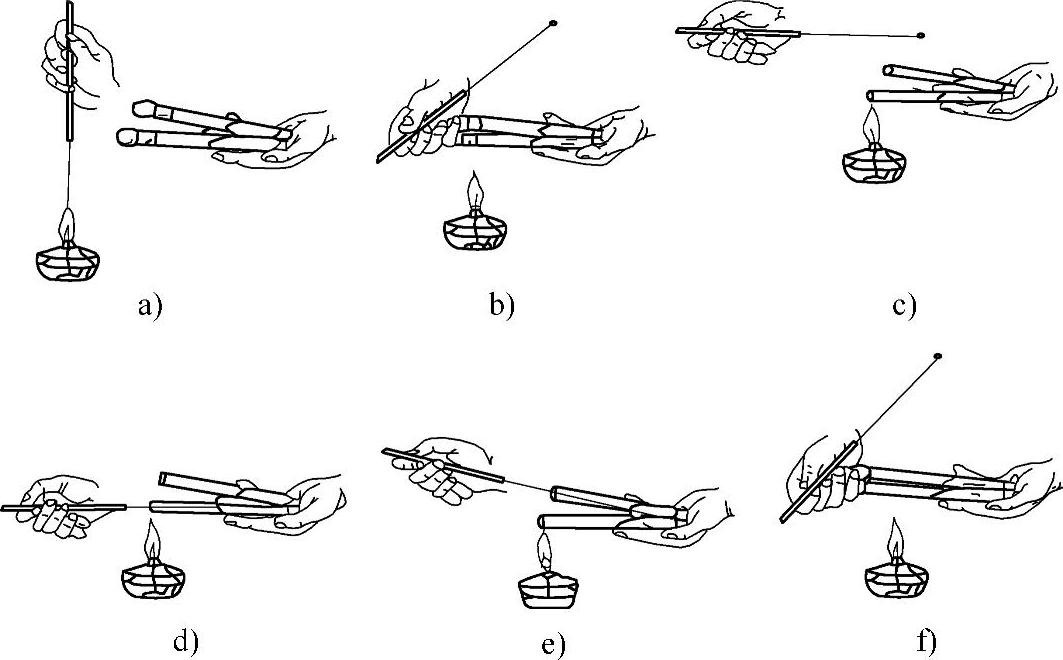 a)

b)

c)

d)

e)

f)