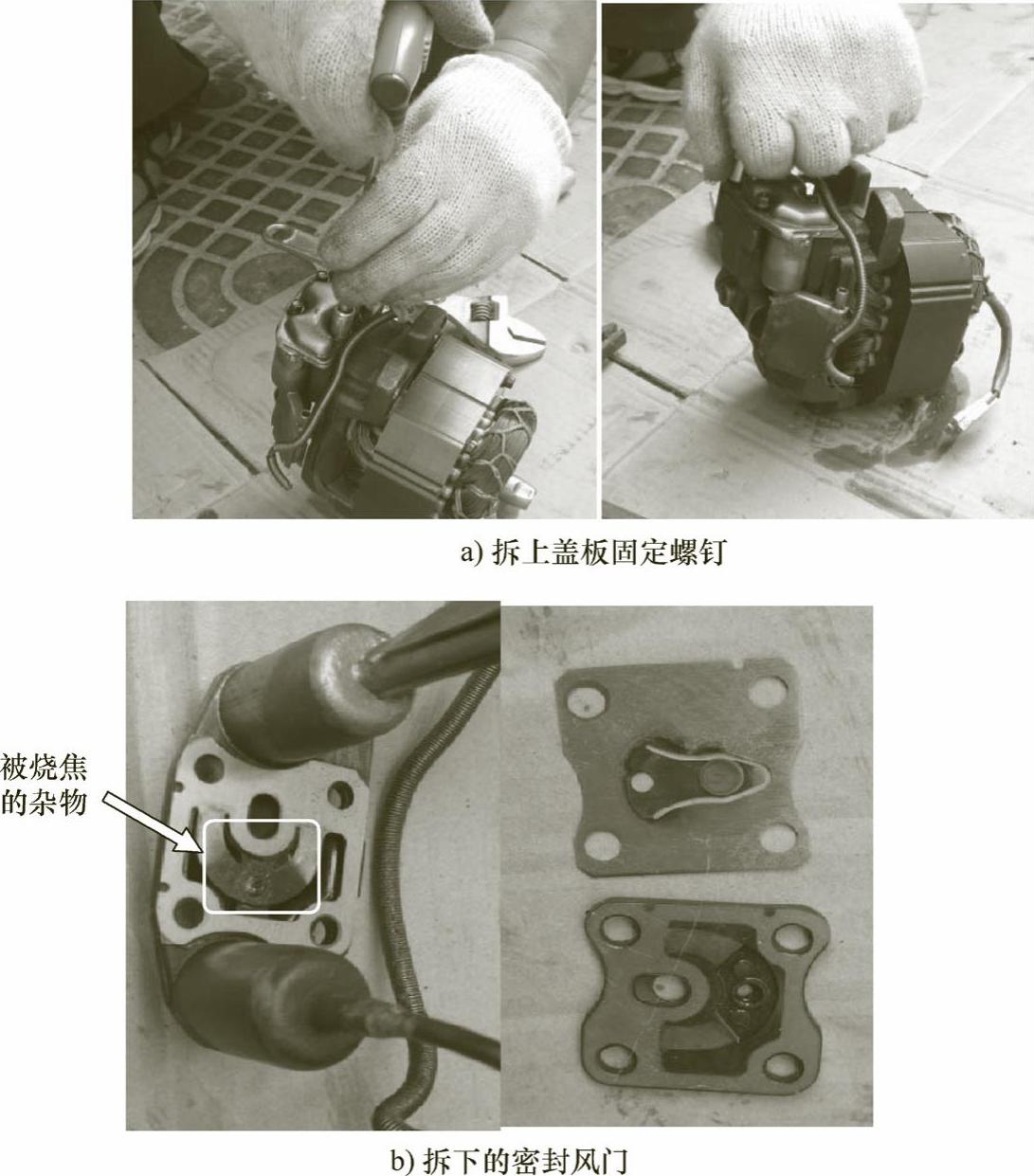 a) 拆上盖板固定螺钉

被烧焦的杂物

b) 拆下的密封风门