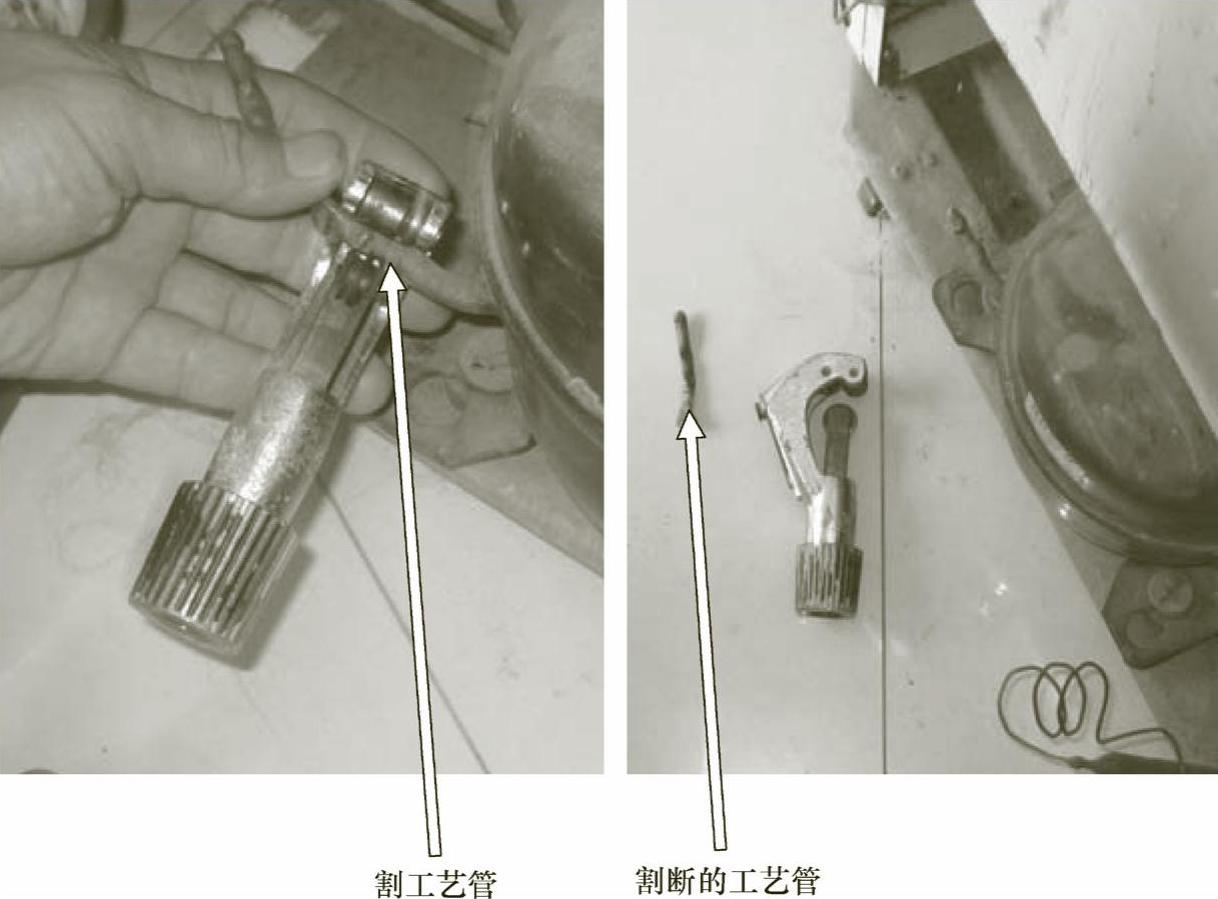 割工艺管

割断的工艺管