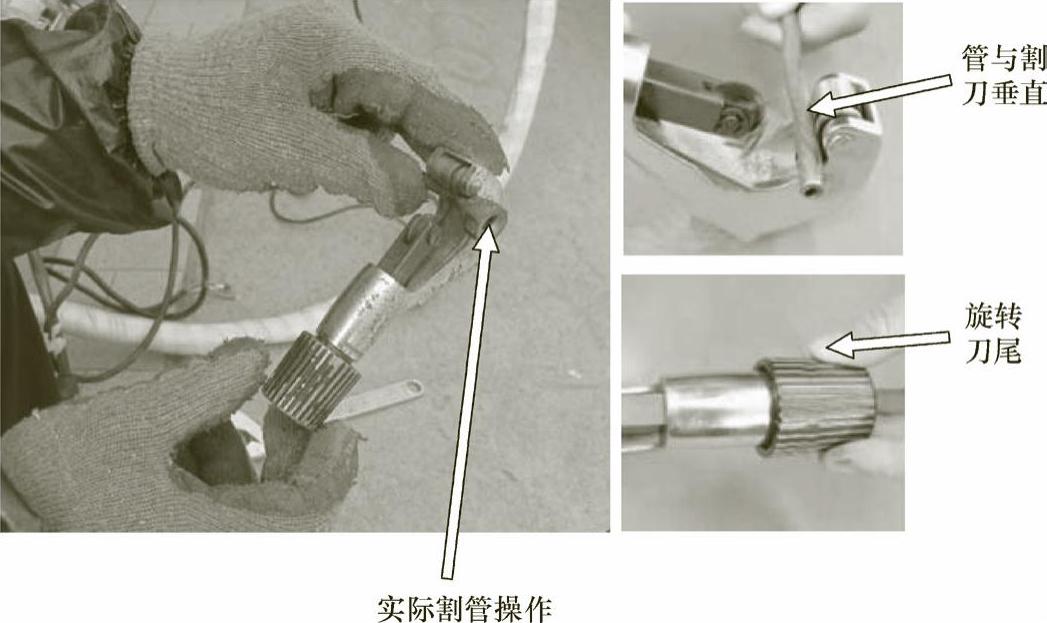 管与割刀垂直

旋转刀尾

实际割管操作