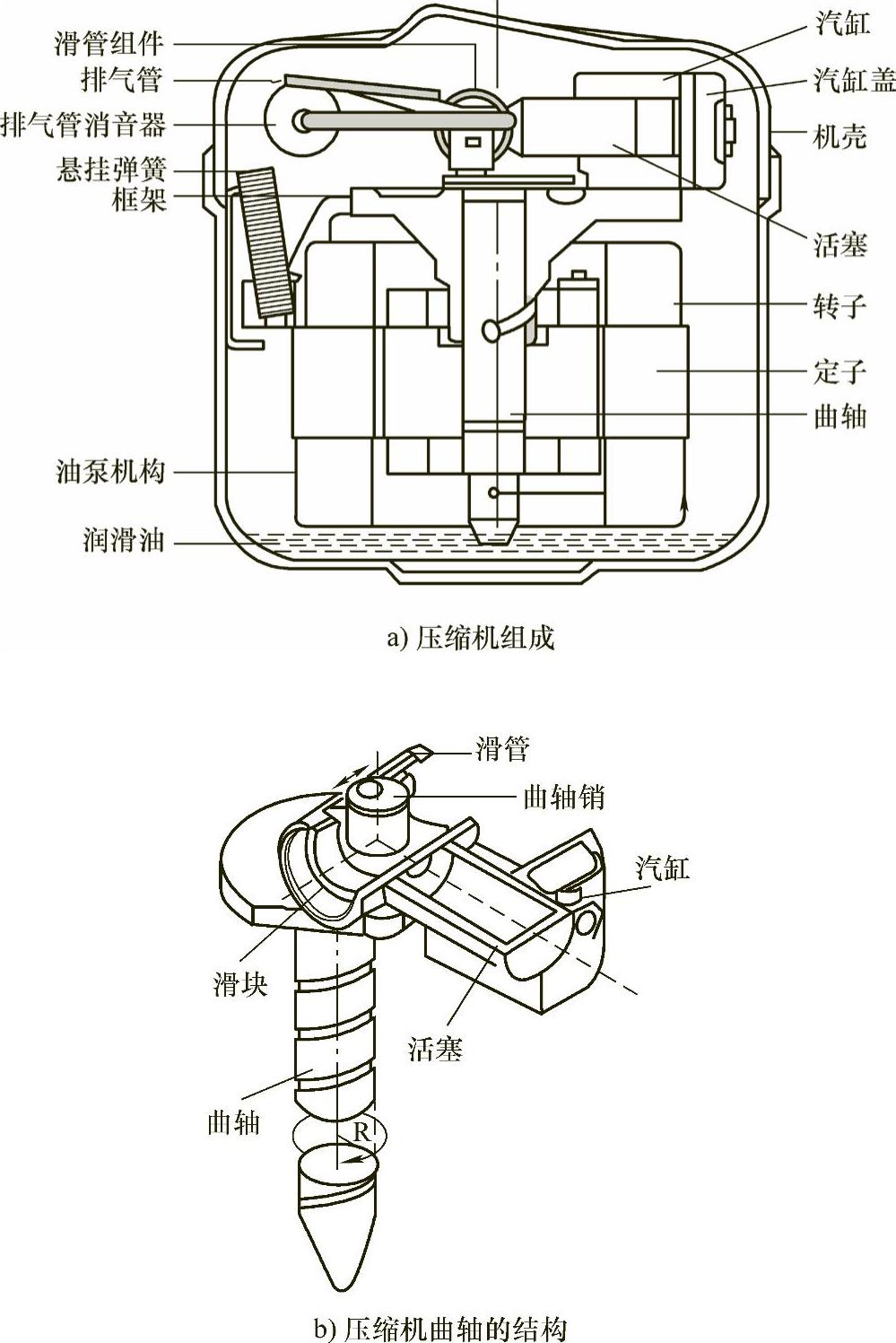 滑管组件
排气管
排气管消音器
悬挂弹簧
框架
油泵机构
润滑油
汽缸
汽缸盖
机壳
活塞
转子
定子
曲轴

a) 压缩机组成

滑管
曲轴销
汽缸
滑块
活塞
曲轴
R

b) 压缩机曲轴的结构