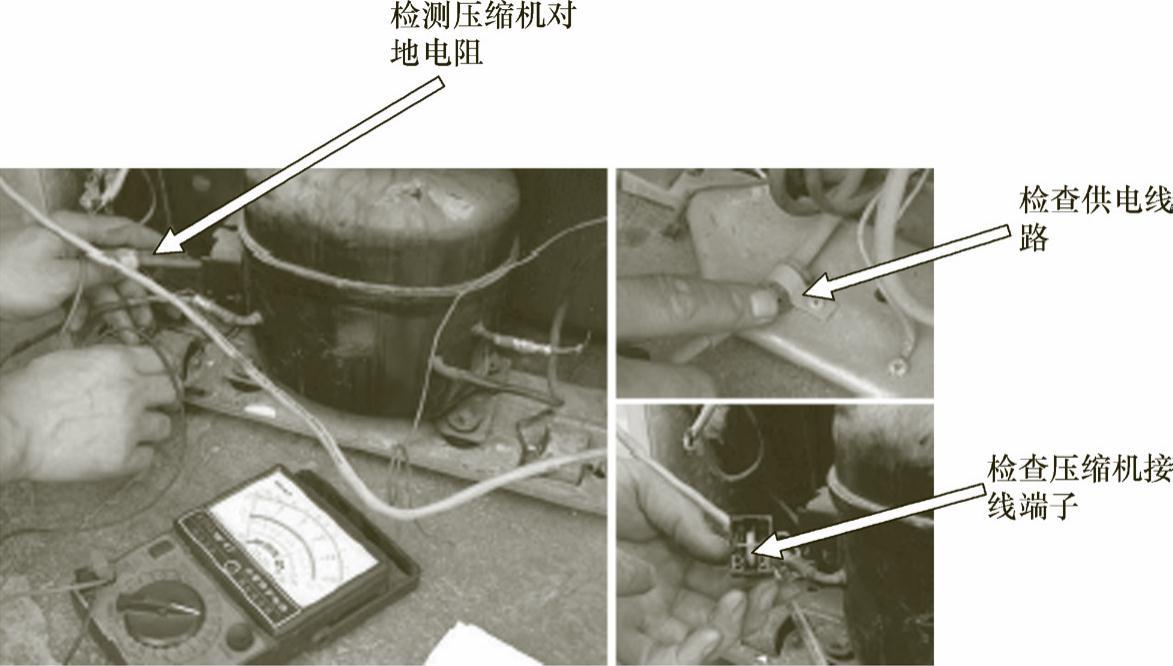 检测压缩机对地电阻

检查供电线路

检查压缩机接线端子