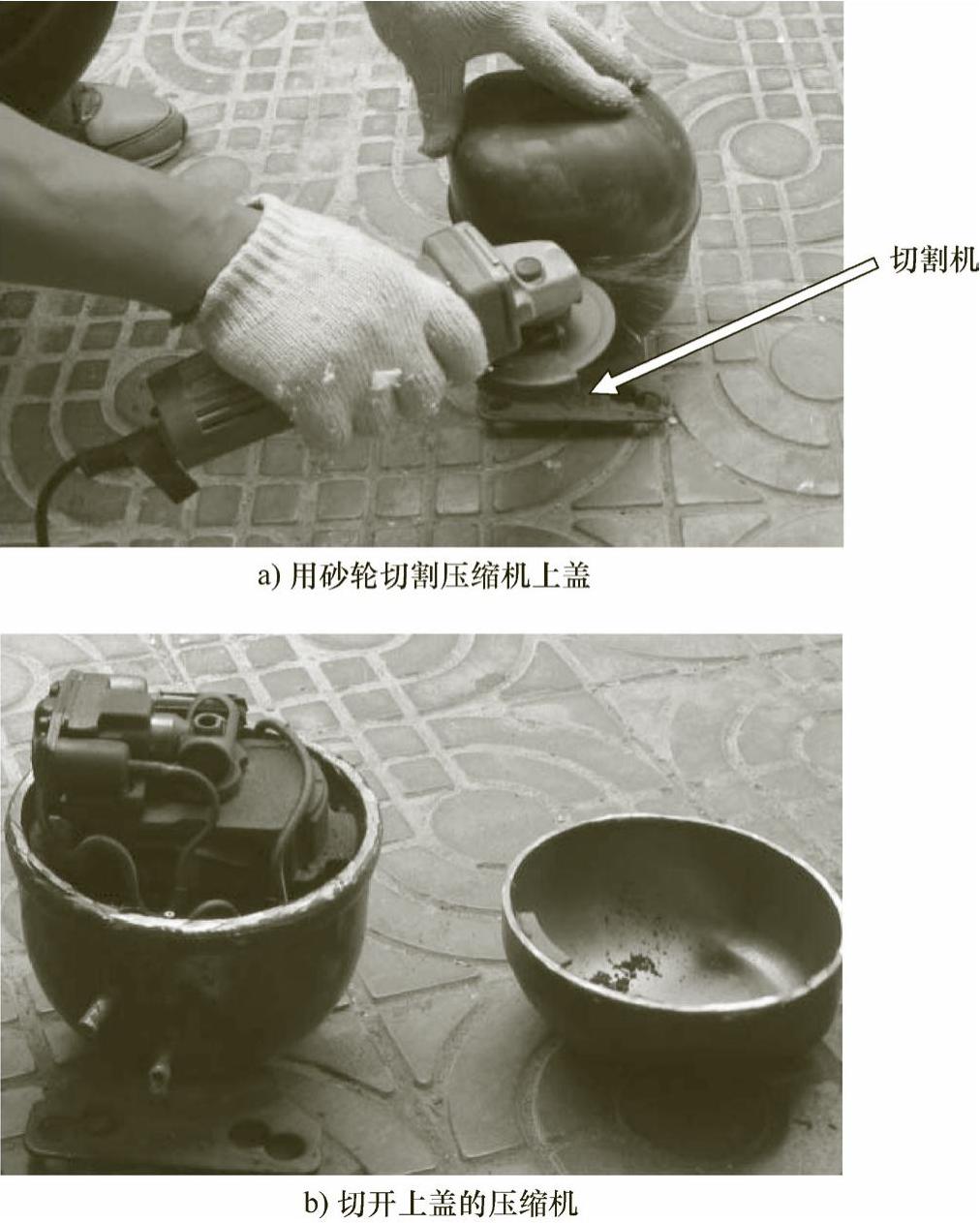 切割机

a) 用砂轮切割压缩机上盖

b) 切开上盖的压缩机