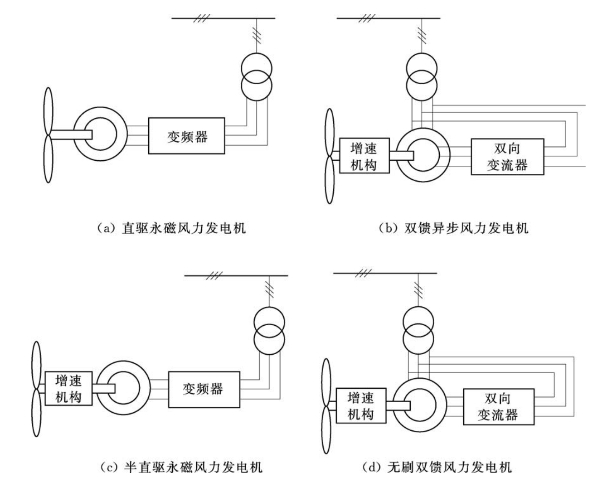 变频器

(a) 直驱永磁风力发电机

增速机构

双向变流器

(b) 双馈异步风力发电机

增速机构

变频器

(c) 半直驱永磁风力发电机

增速机构

双向变流器

(d) 无刷双馈风力发电机