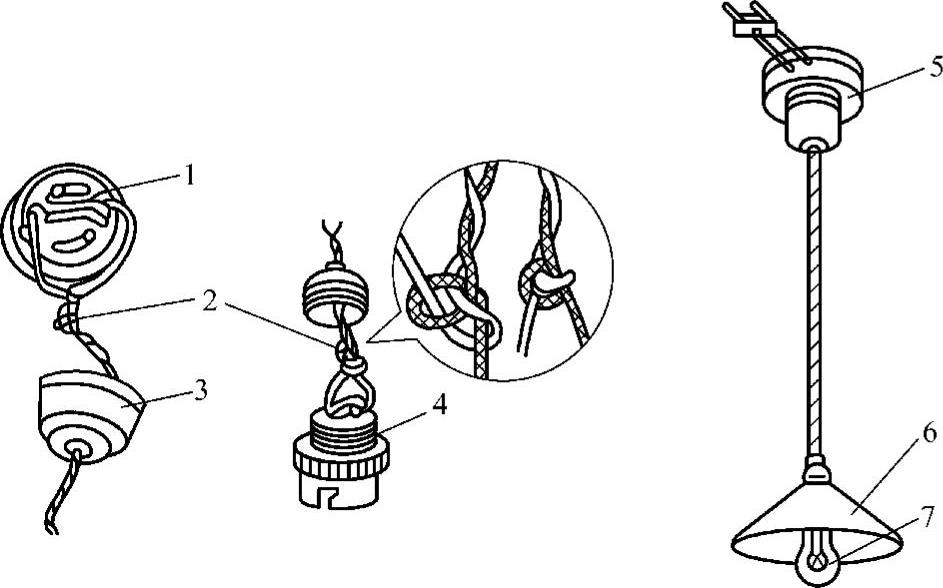 1
2
3
4
5
6
7