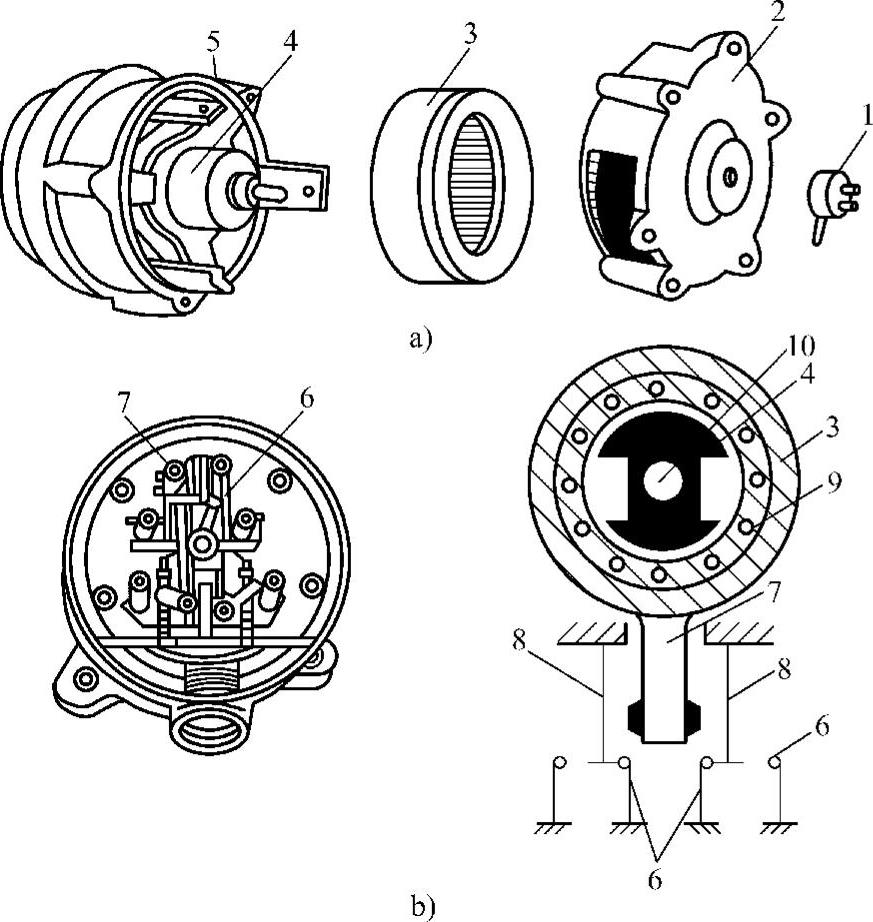 5
4
3
2
1
a)
7
6
10
4
3
9
7
8
8
6
6
b)