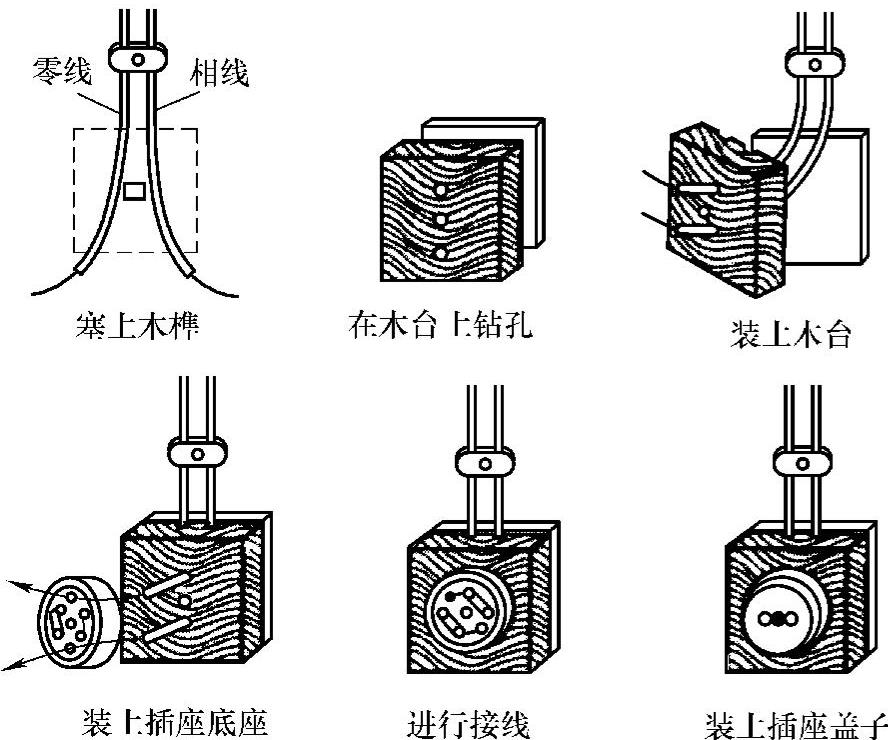 零线
相线
塞上木榫
在木台上钻孔
装上木台
装上插座底座
进行接线
装上插座盖子