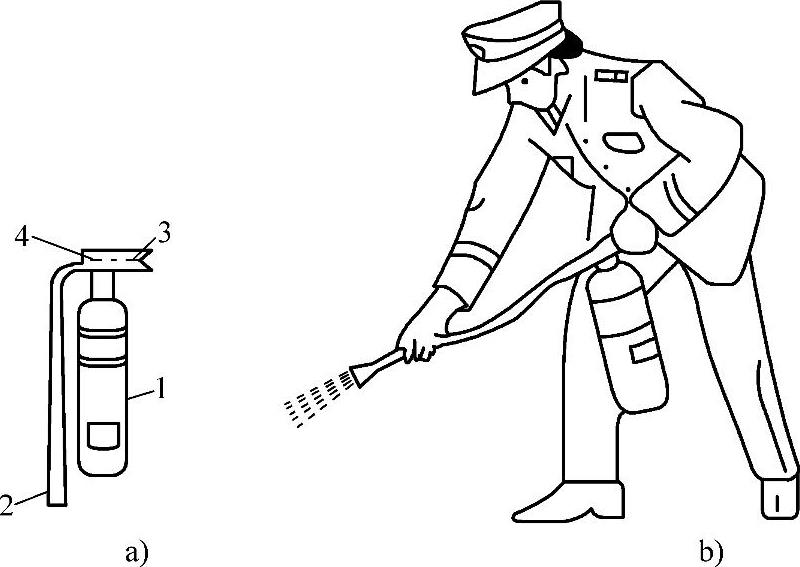 4
3
1
2
a)
b)