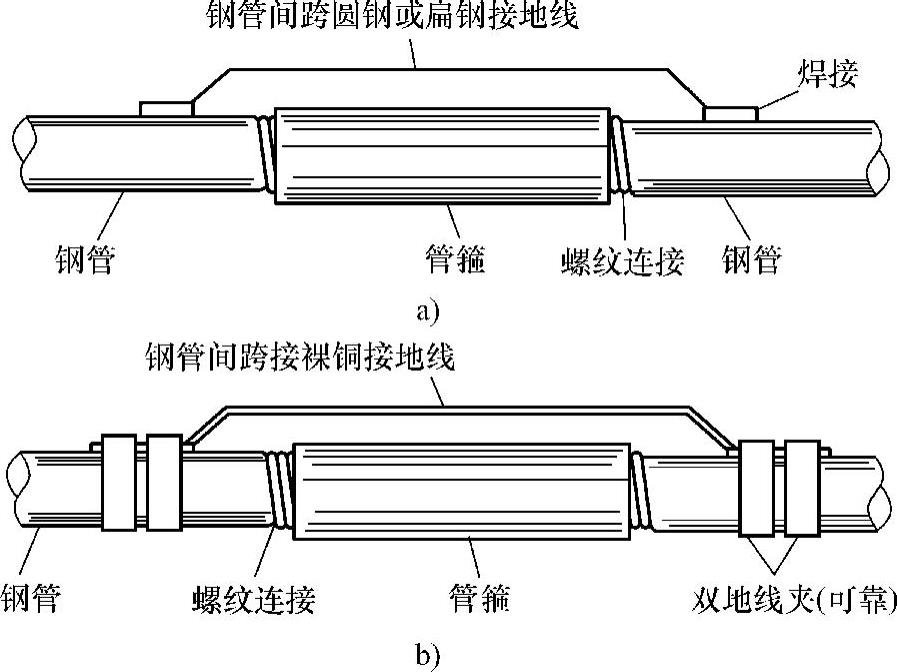 钢管间跨圆钢或扁钢接地线

焊接

钢管

管箍

螺纹连接

钢管

a)

钢管间跨接裸铜接地线

钢管

螺纹连接

管箍

双地线夹(可靠)

b)