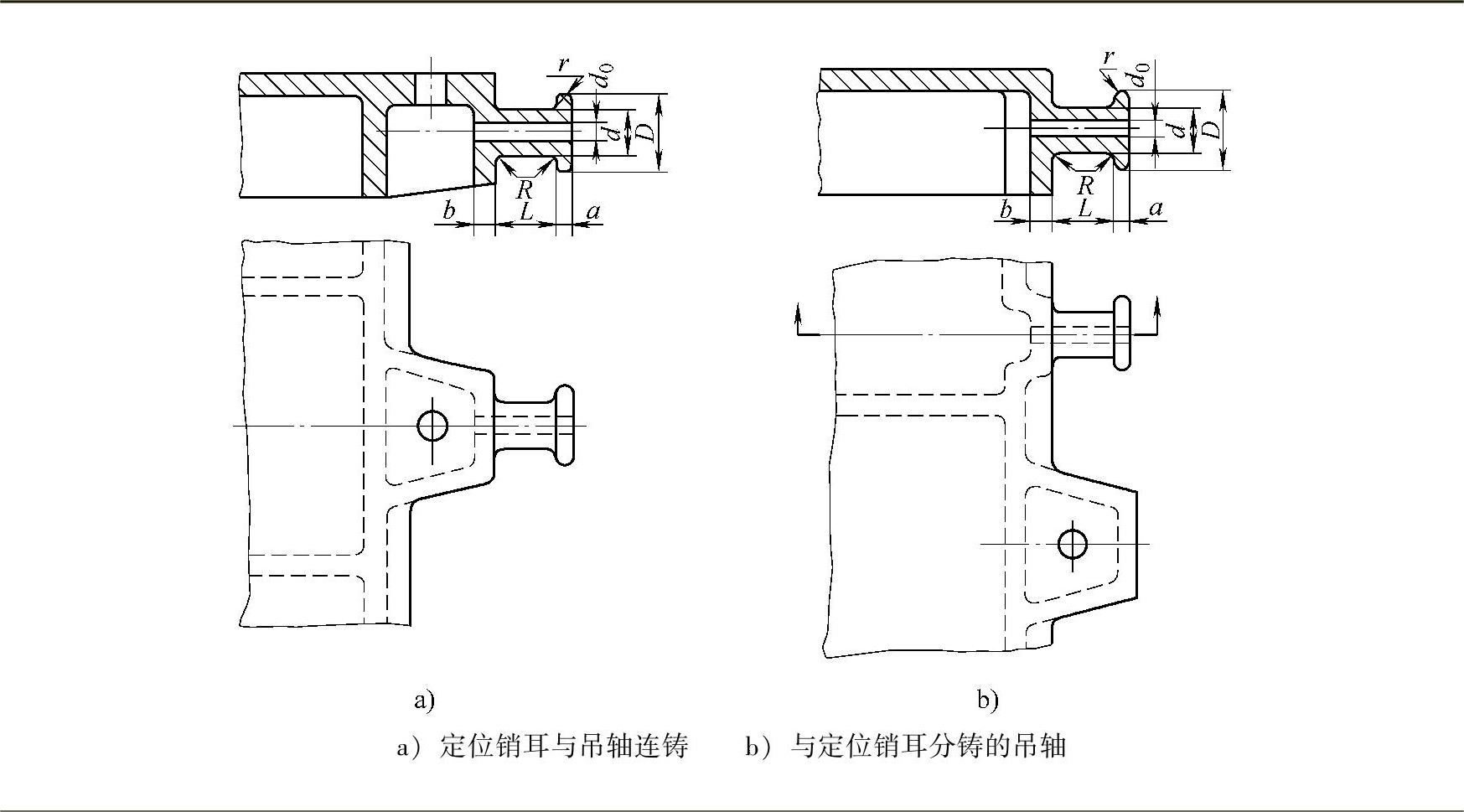 $r$ $d_0$ $d$ $D$ $R$ $b$ $L$ $a$

$r$ $d_0$ $d$ $D$ $R$ $b$ $L$ $a$

a)

b)

a）定位销耳与吊轴连铸　　b）与定位销耳分铸的吊轴