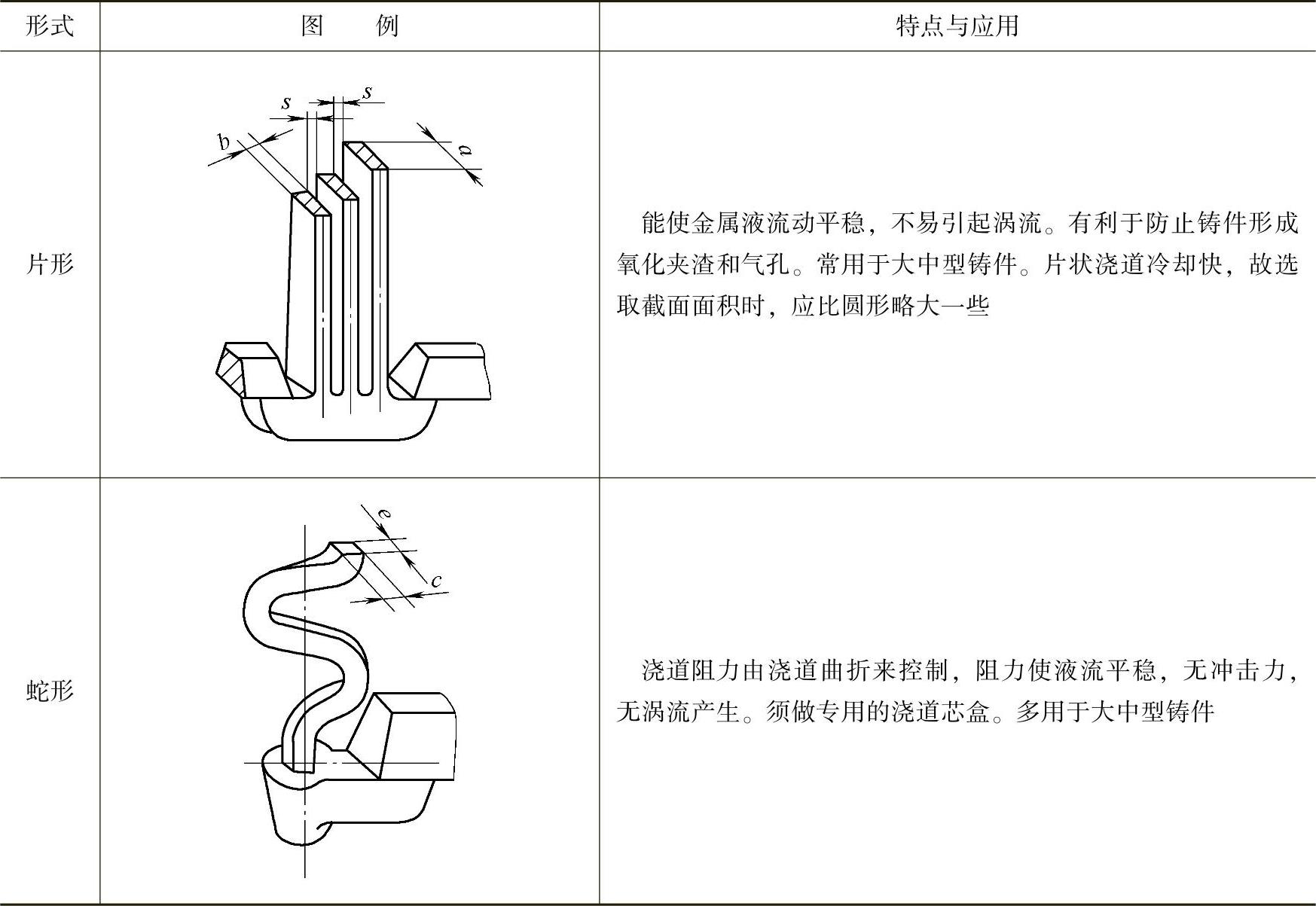 | 形式 | 图　　例 | 特点与应用 |
|---|---|---|
| 片形 | $s$ $s$ $b$ $a$ | 能使金属液流动平稳，不易引起涡流。有利于防止铸件形成氧化夹渣和气孔。常用于大中型铸件。片状浇道冷却快，故选取截面面积时，应比圆形略大一些 |
| 蛇形 | $e$ $c$ | 浇道阻力由浇道曲折来控制，阻力使液流平稳，无冲击力，无涡流产生。须做专用的浇道芯盒。多用于大中型铸件 |