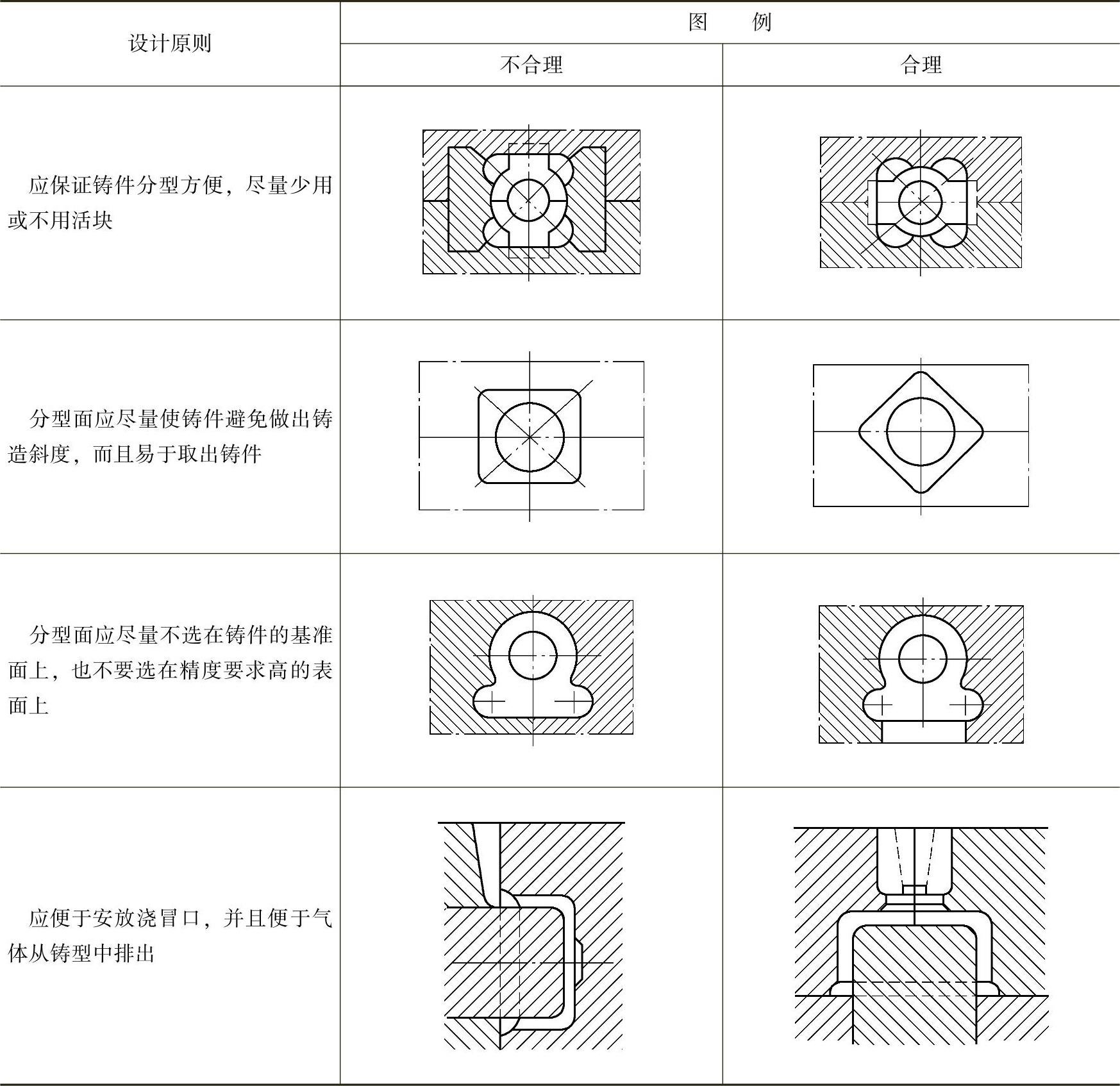 | 设计原则 | 图　　例 | |
|---|---|---|
| | 不合理 | 合理 |
| 应保证铸件分型方便，尽量少用或不用活块 | | |
| 分型面应尽量使铸件避免做出铸造斜度，而且易于取出铸件 | | |
| 分型面应尽量不选在铸件的基准面上，也不要选在精度要求高的表面上 | | |
| 应便于安放浇冒口，并且便于气体从铸型中排出 | | |