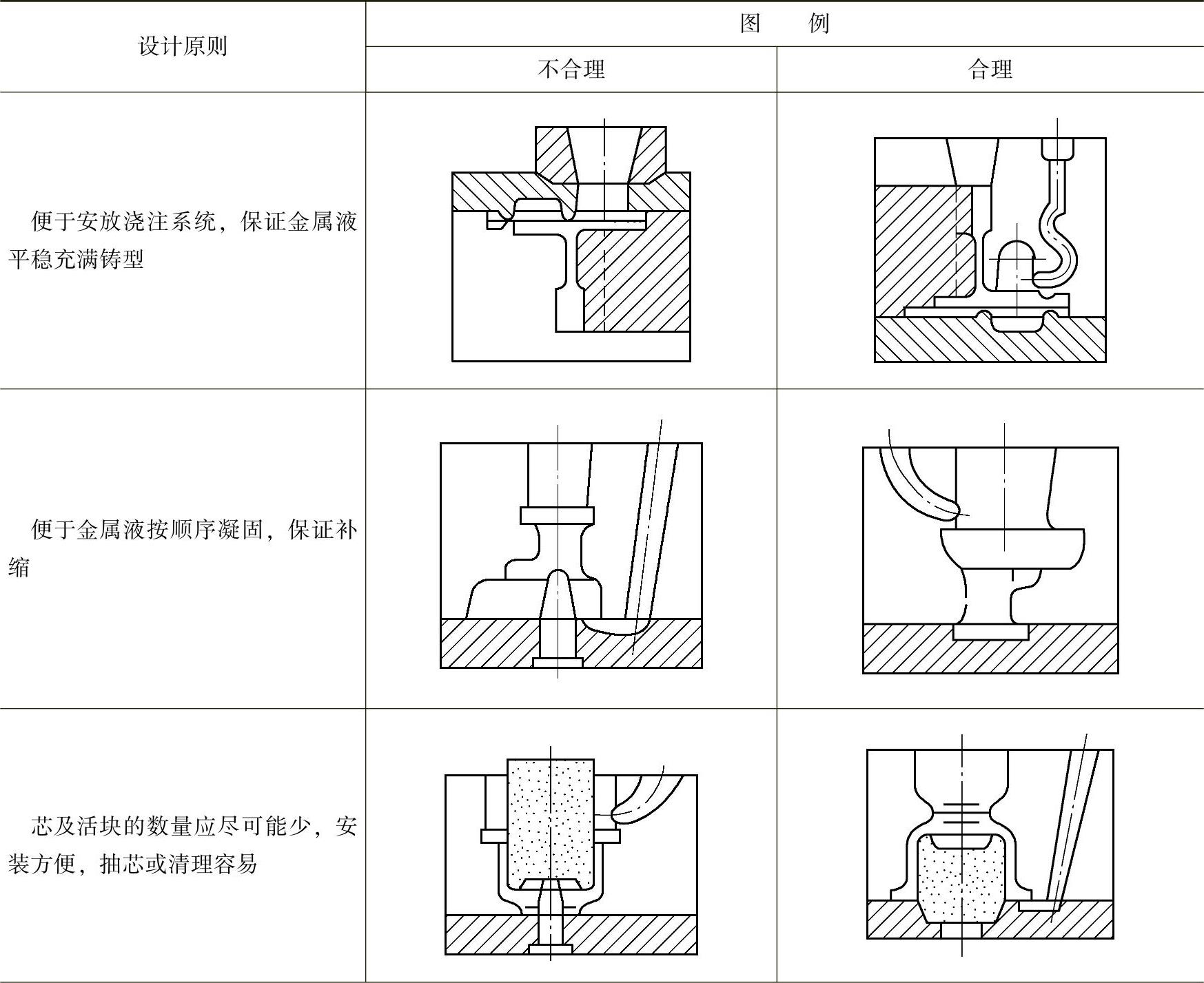 | 设计原则 | 图　　例 | |
|---|---|---|
| | 不合理 | 合理 |
| 便于安放浇注系统，保证金属液平稳充满铸型 | | |
| 便于金属液按顺序凝固，保证补缩 | | |
| 芯及活块的数量应尽可能少，安装方便，抽芯或清理容易 | | |