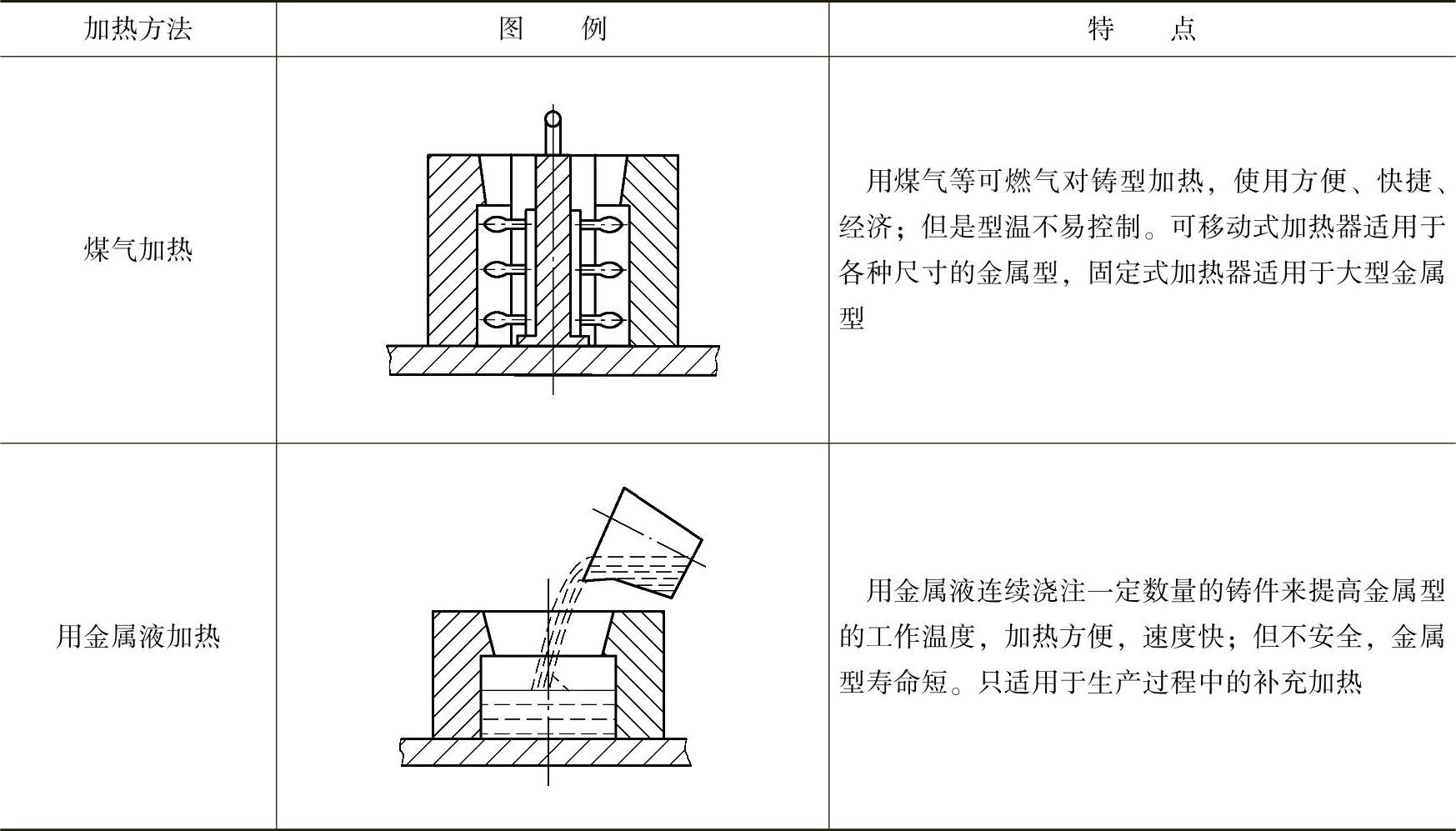 | 加热方法 | 图　例 | 特　点 |
|---|---|---|
| 煤气加热 | | 用煤气等可燃气对铸型加热，使用方便、快捷、经济；但是型温不易控制。可移动式加热器适用于各种尺寸的金属型，固定式加热器适用于大型金属型 |
| 用金属液加热 | | 用金属液连续浇注一定数量的铸件来提高金属型的工作温度，加热方便，速度快；但不安全，金属型寿命短。只适用于生产过程中的补充加热 |