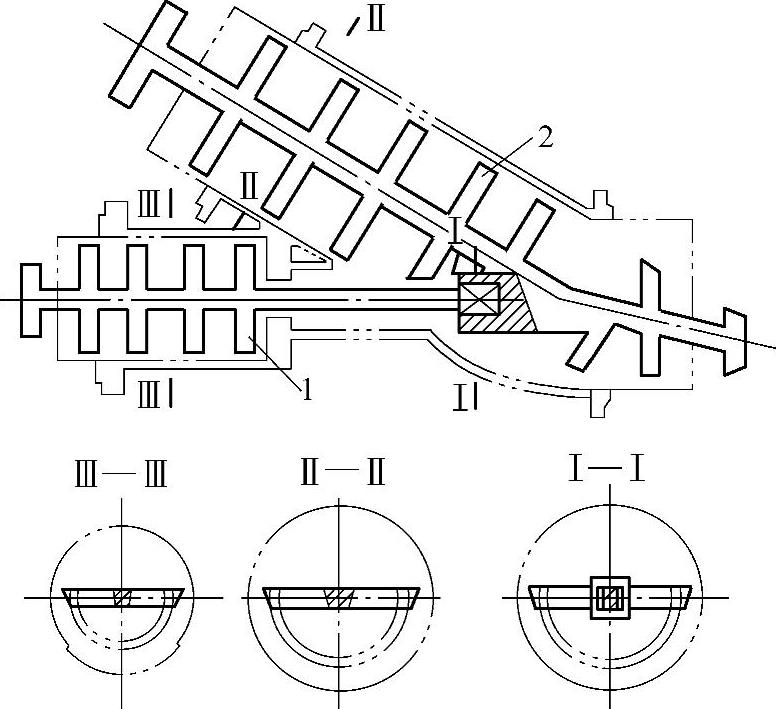 Ⅱ
2
Ⅲ
Ⅱ
Ⅰ
1
Ⅲ
Ⅰ

Ⅲ—Ⅲ

Ⅱ—Ⅱ

Ⅰ—Ⅰ