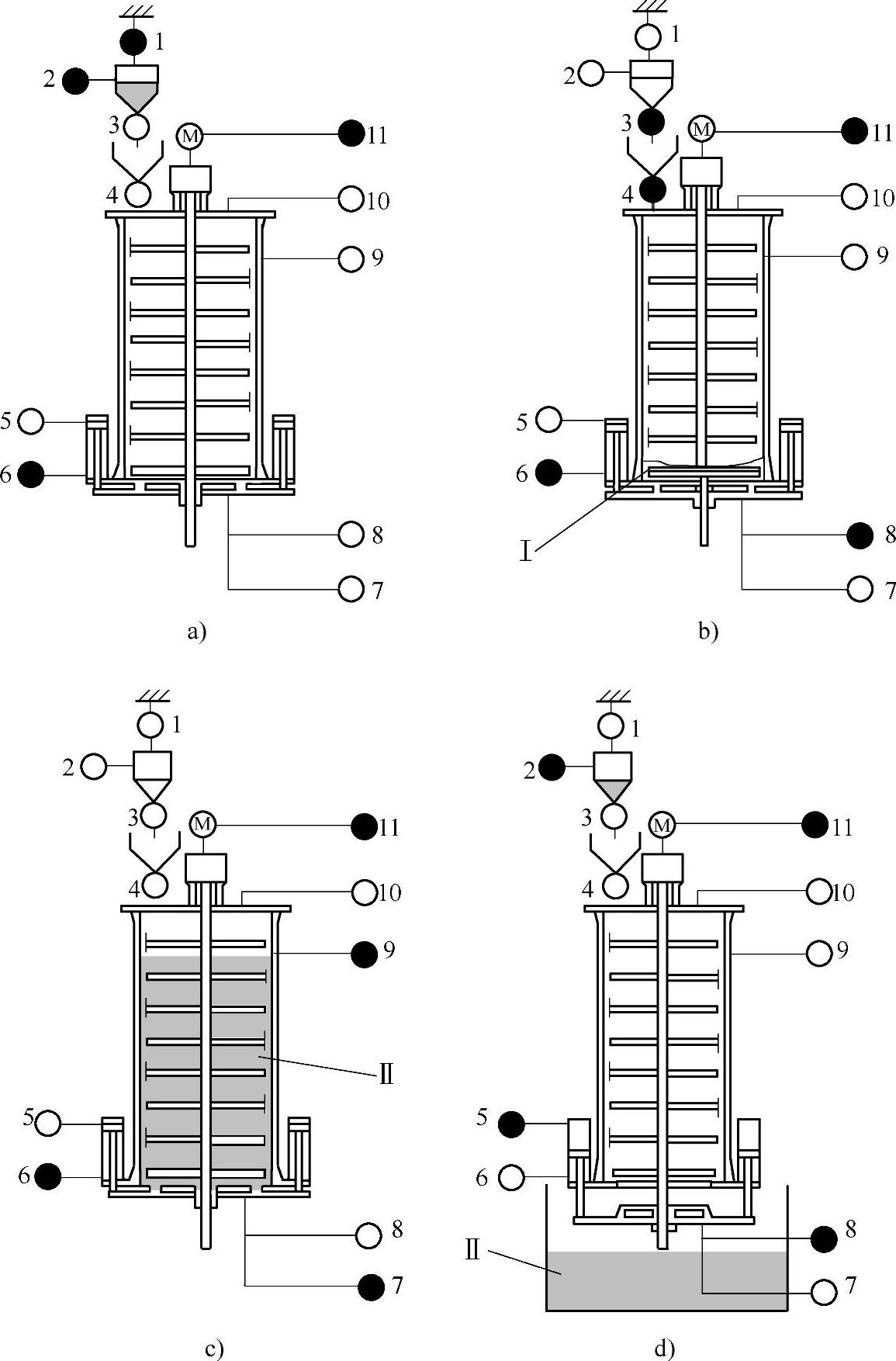 1
2
3
M
11
4
10
9
5
6
8
7
a)

1
2
3
M
11
4
10
9
5
6
Ⅰ
8
7
b)

1
2
3
M
11
4
10
9
Ⅱ
5
6
8
7
c)

1
2
3
M
11
4
10
9
5
6
8
Ⅱ
7
d)