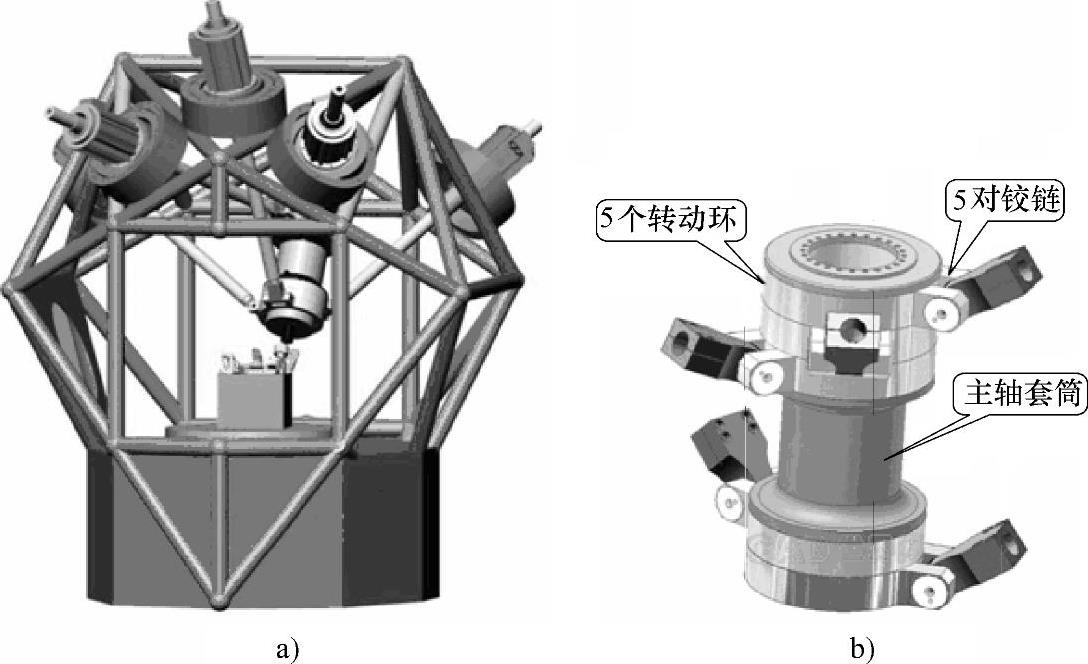 5个转动环

5对铰链

主轴套筒

a)

b)