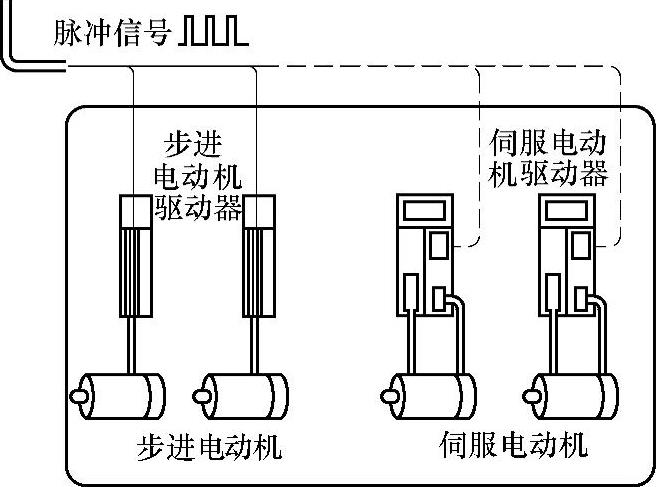 脉冲信号

步进电动机驱动器

伺服电动机驱动器

步进电动机

伺服电动机