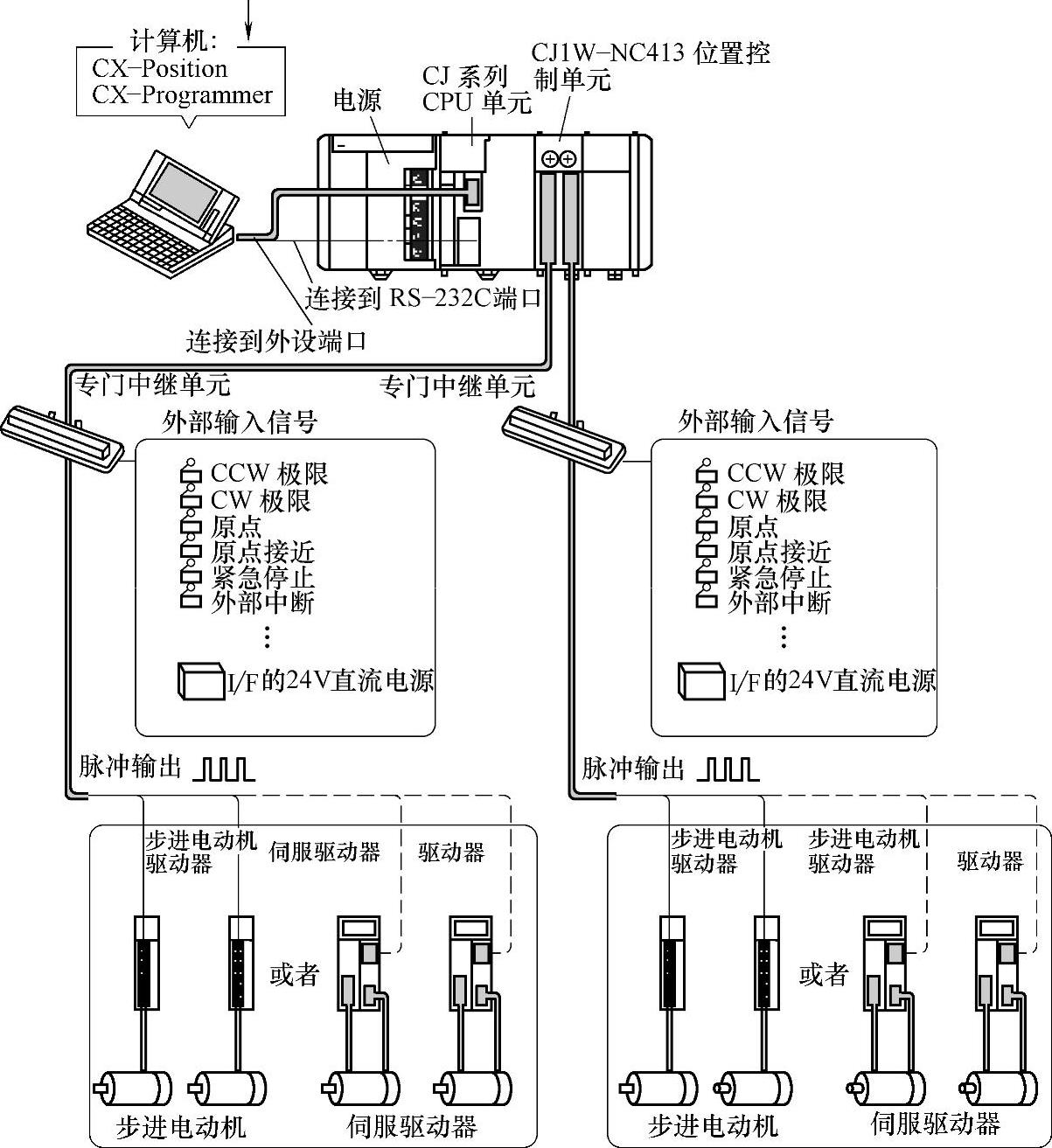 计算机:
CX-Position
CX-Programmer

电源

CJ 系列
CPU 单元

CJ1W-NC413 位置控制单元

连接到 RS-232C端口

连接到外设端口

专门中继单元

专门中继单元

外部输入信号
CCW 极限
CW 极限
原点
原点接近
紧急停止
外部中断
⋮
I/F的24V直流电源

外部输入信号
CCW 极限
CW 极限
原点
原点接近
紧急停止
外部中断
⋮
I/F的24V直流电源

脉冲输出

脉冲输出

步进电动机驱动器
伺服驱动器
驱动器
或者
步进电动机
伺服驱动器

步进电动机驱动器
步进电动机驱动器
驱动器
或者
步进电动机
伺服驱动器