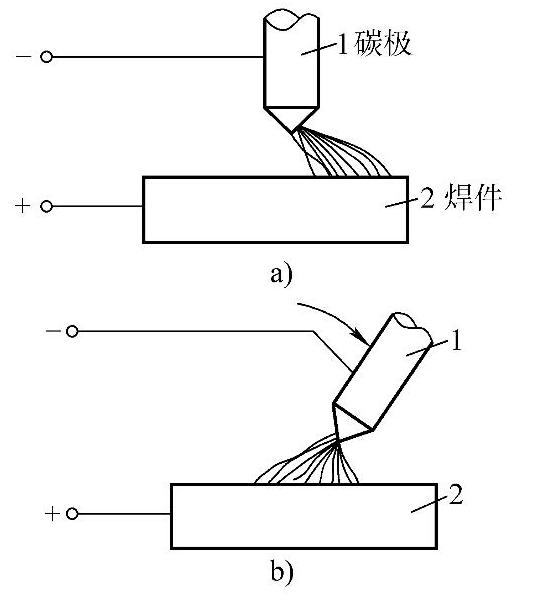 −
1 碳极
+
2 焊件
a)
−
1
+
2
b)