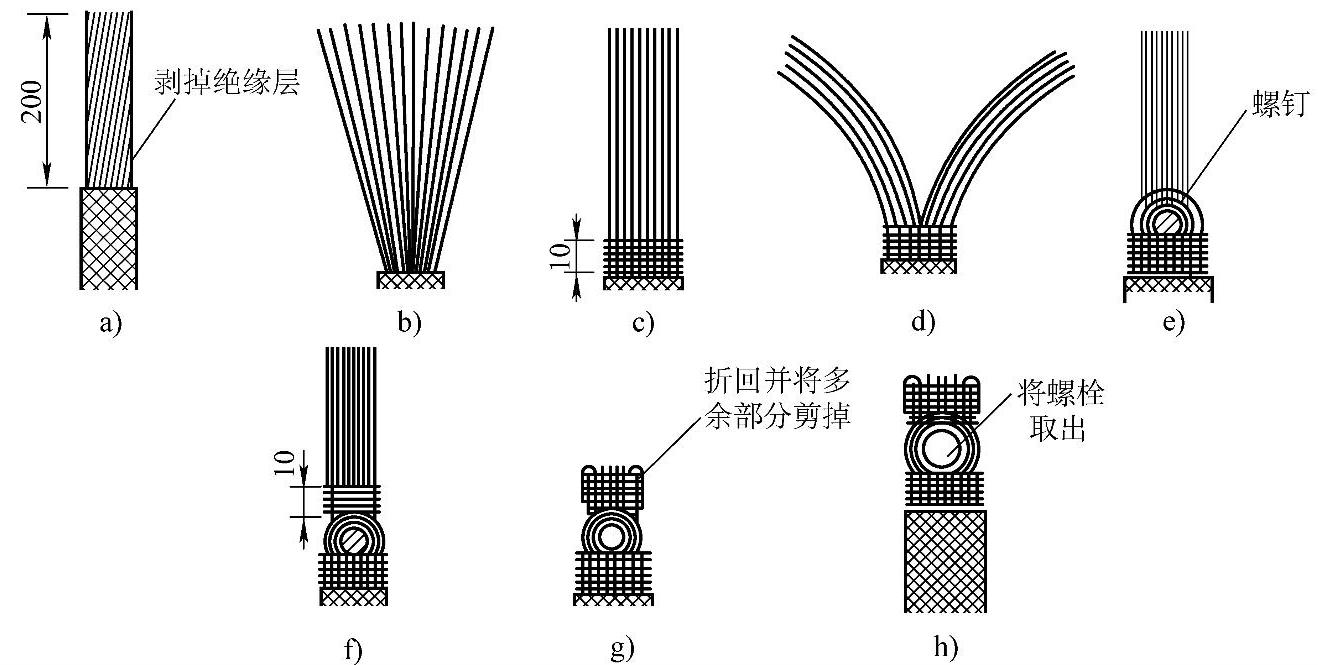 200

剥掉绝缘层

a)

b)

10

c)

d)

螺钉

e)

10

f)

折回并将多余部分剪掉

g)

将螺栓取出

h)