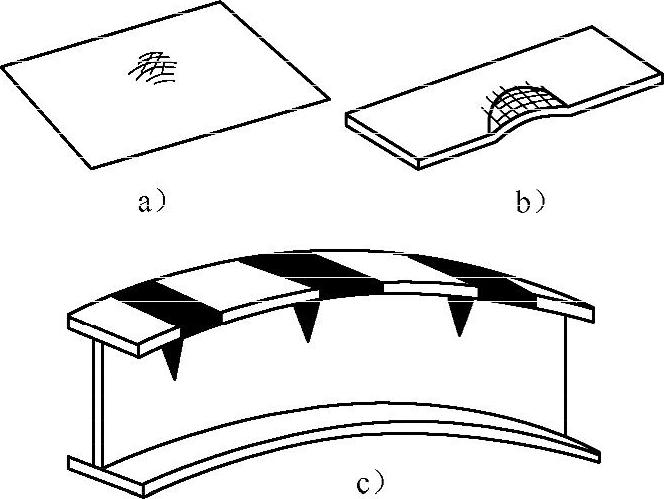 a)

b)

c)