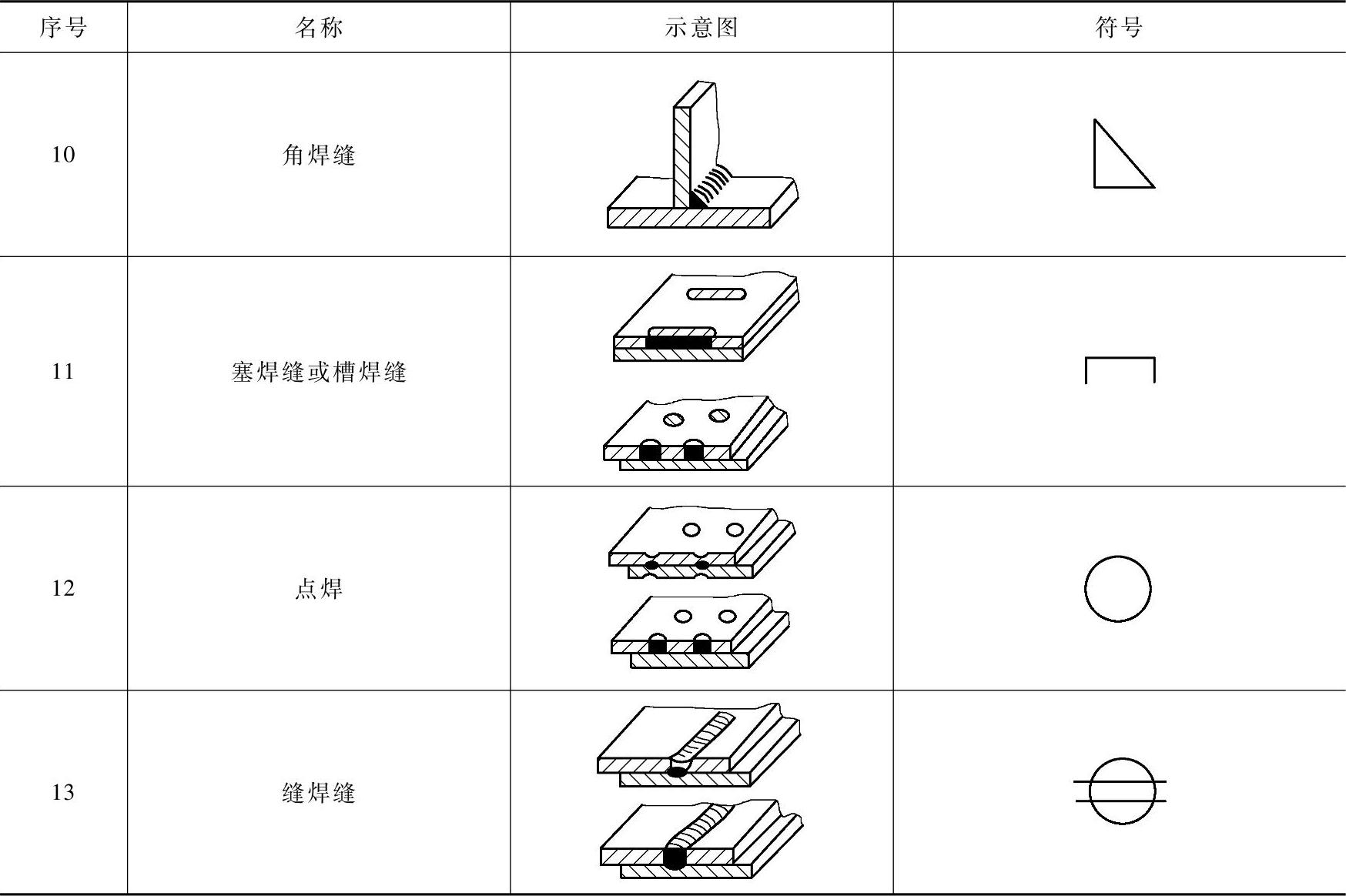 | 序号 | 名称 | 示意图 | 符号 |
|---|---|---|---|
| 10 | 角焊缝 | | |
| 11 | 塞焊缝或槽焊缝 | | |
| 12 | 点焊 | | |
| 13 | 缝焊缝 | | |