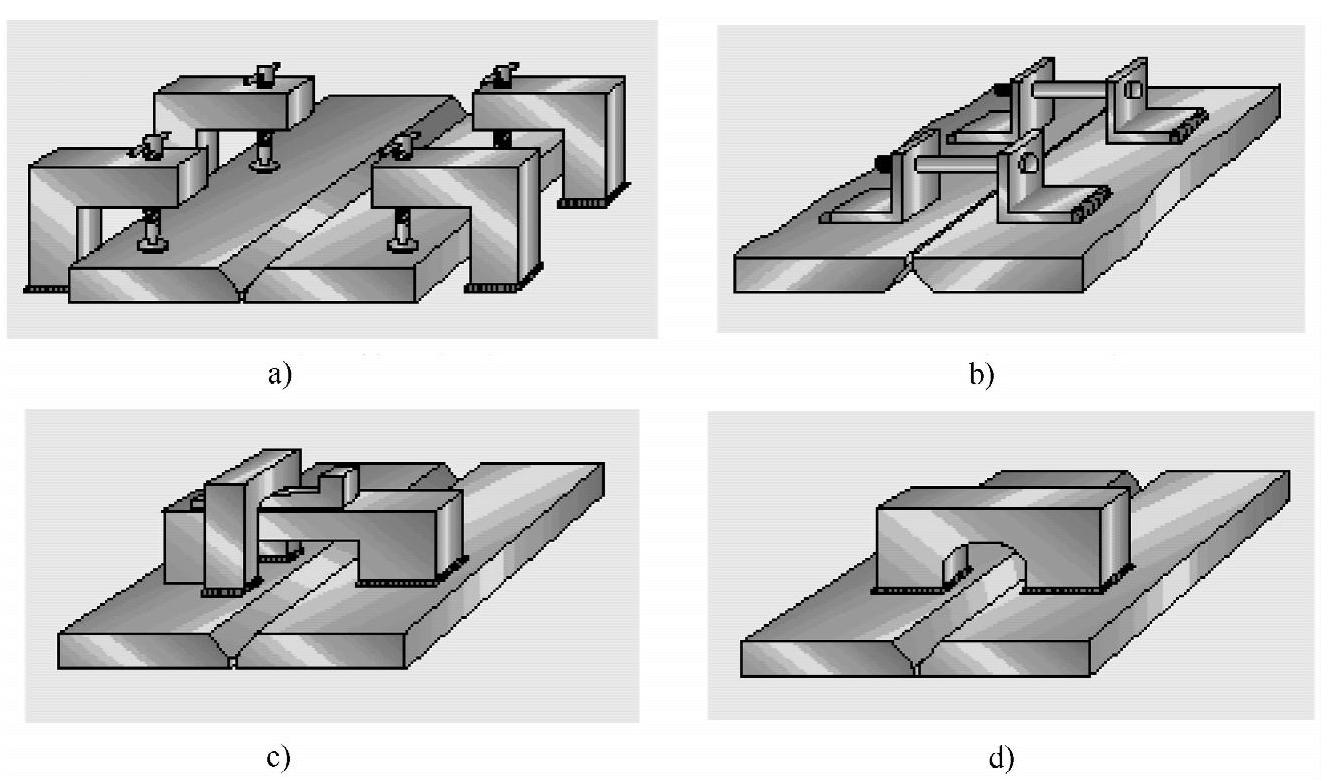 a)

b)

c)

d)