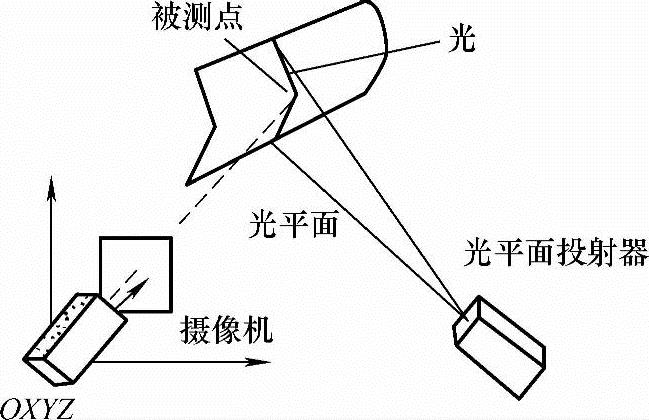 被测点
光
光平面
光平面投射器
摄像机
$OXYZ$