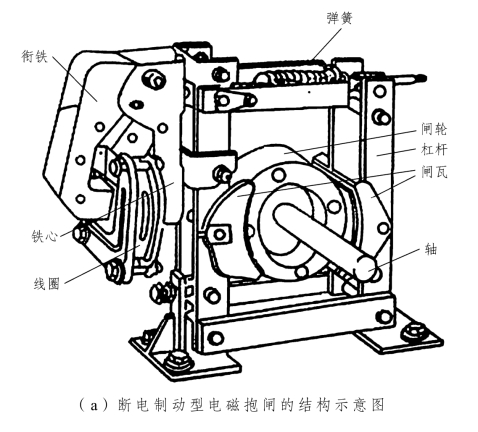 弹簧
衔铁
闸轮
杠杆
闸瓦
铁心
轴
线圈

（a）断电制动型电磁抱闸的结构示意图