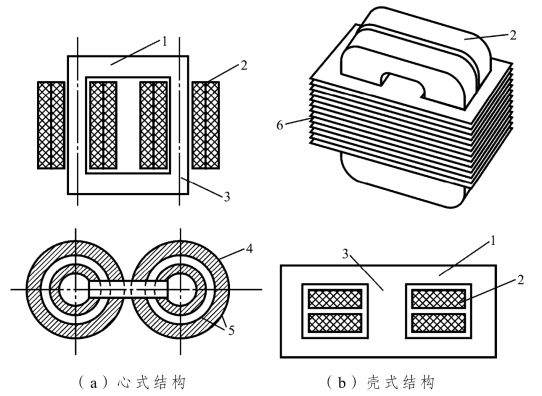 1
2
3
4
5
（a）心式结构

2
6
3
1
2
（b）壳式结构