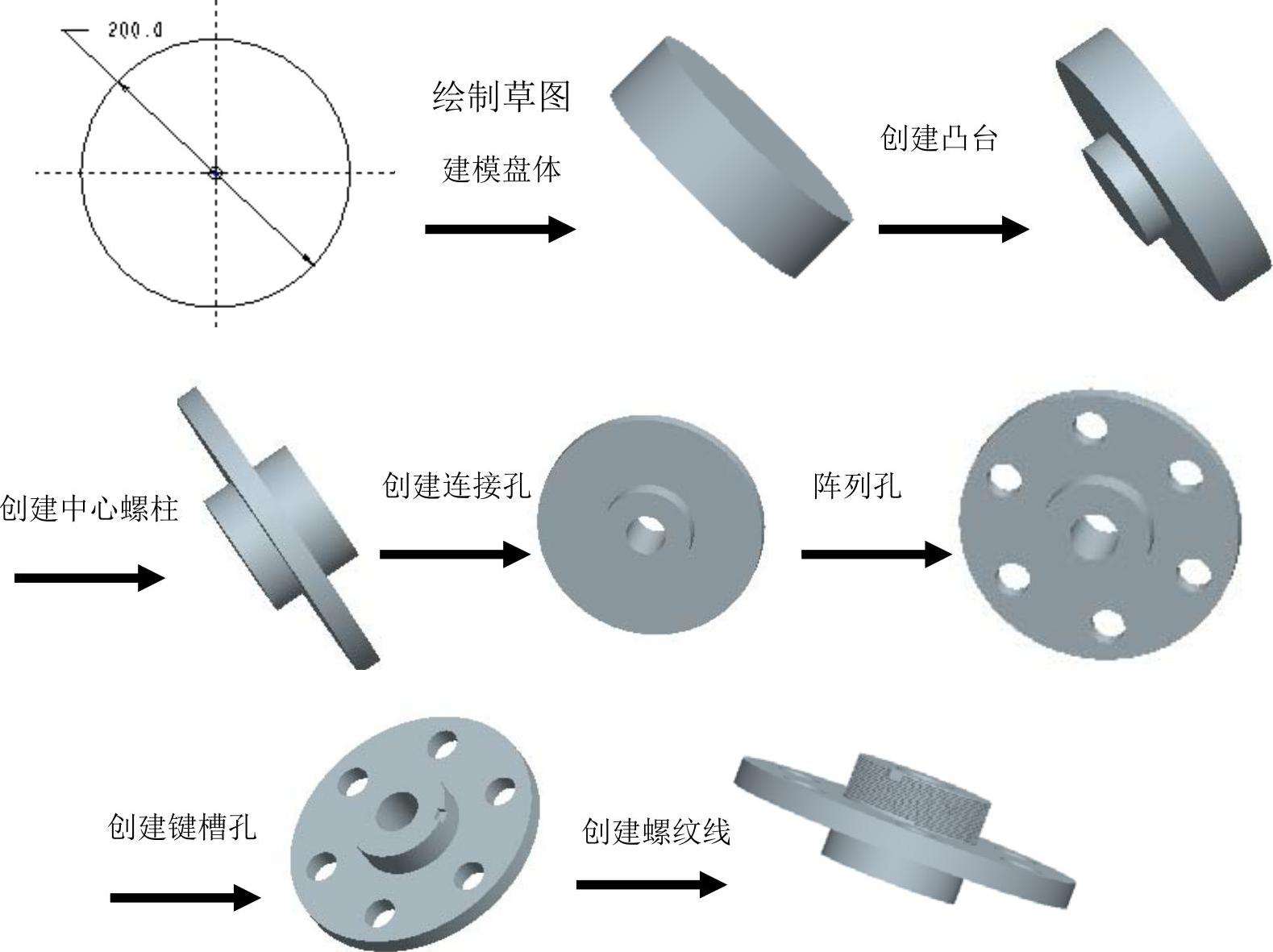 200.0

绘制草图

建模盘体

创建凸台

创建中心螺柱

创建连接孔

阵列孔

创建键槽孔

创建螺纹线