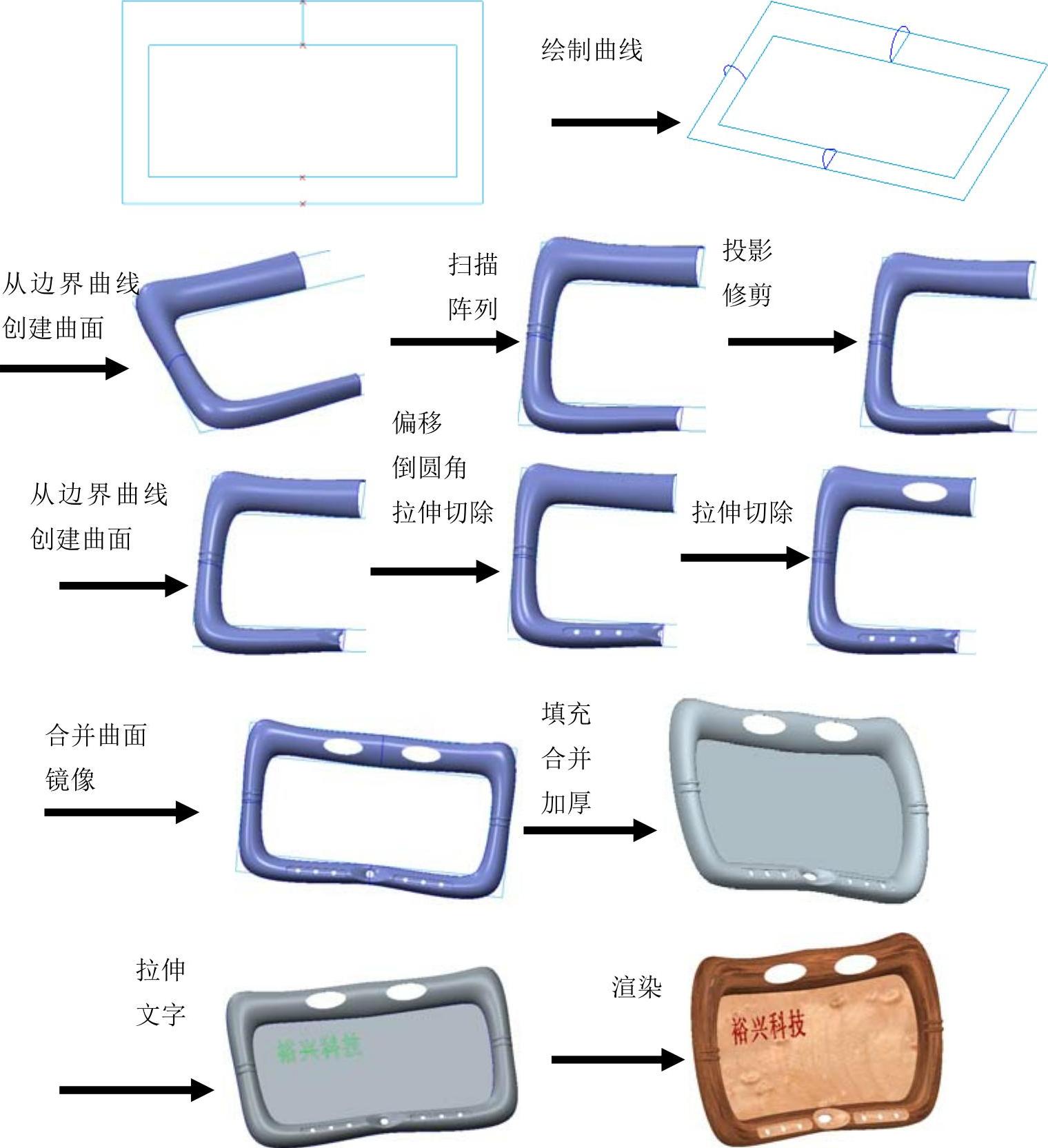 绘制曲线

从边界曲线
创建曲面

扫描
阵列

投影
修剪

从边界曲线
创建曲面

偏移
倒圆角
拉伸切除

拉伸切除

合并曲面
镜像

填充
合并
加厚

拉伸
文字

裕兴科技

渲染

裕兴科技