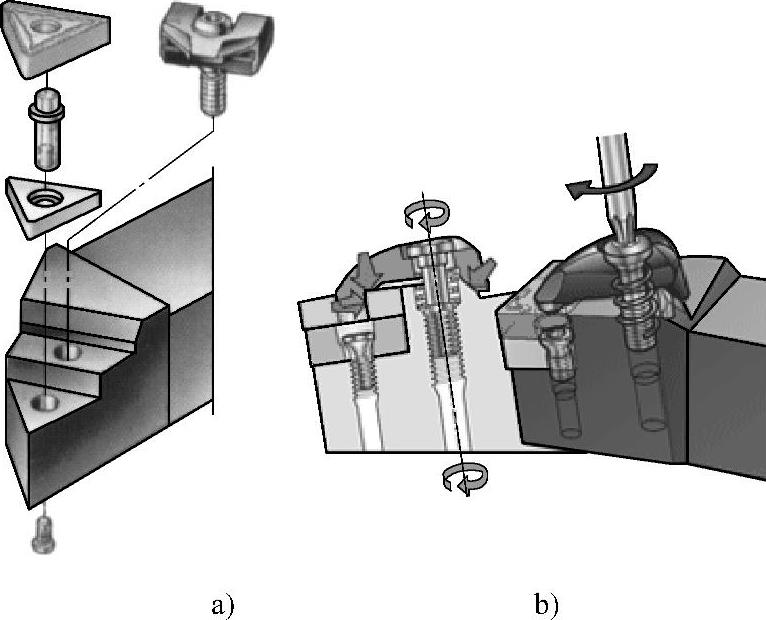 a)

b)