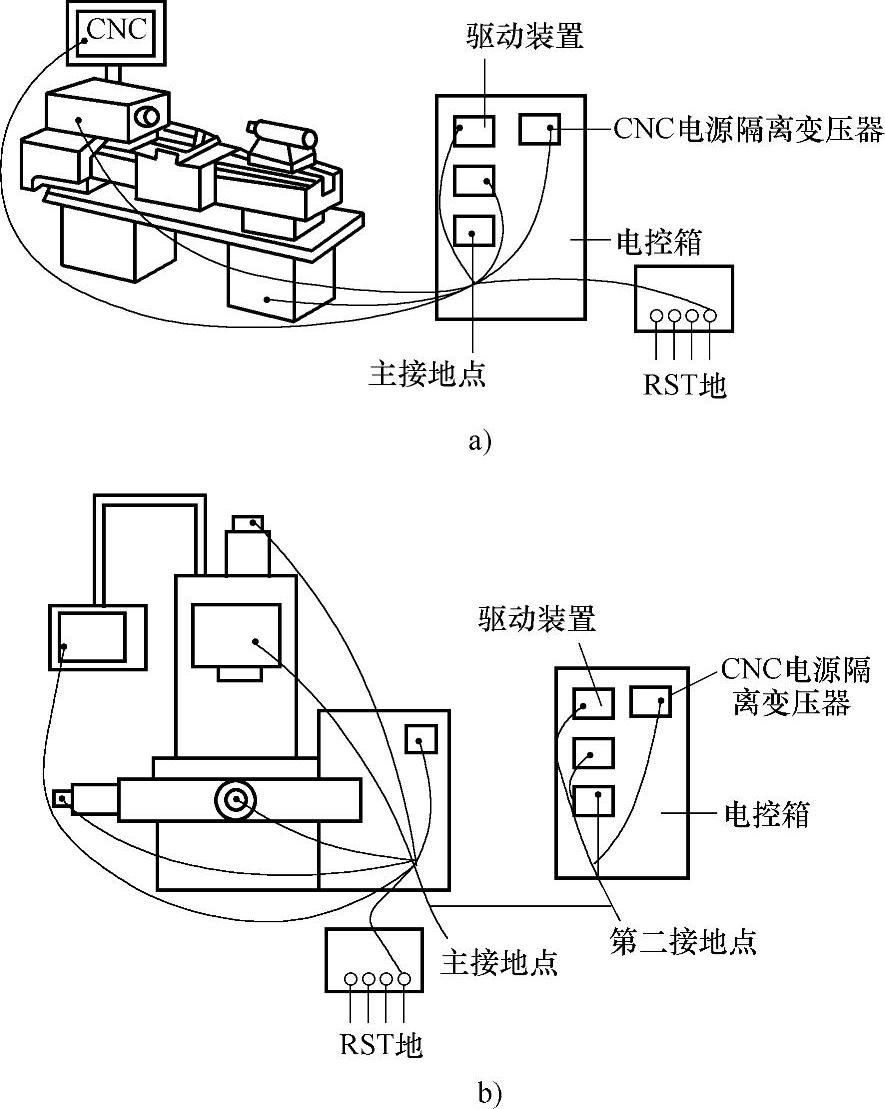 CNC

驱动装置

CNC电源隔离变压器

电控箱

主接地点

RST地

a)

驱动装置

CNC电源隔离变压器

电控箱

第二接地点

主接地点

RST地

b)