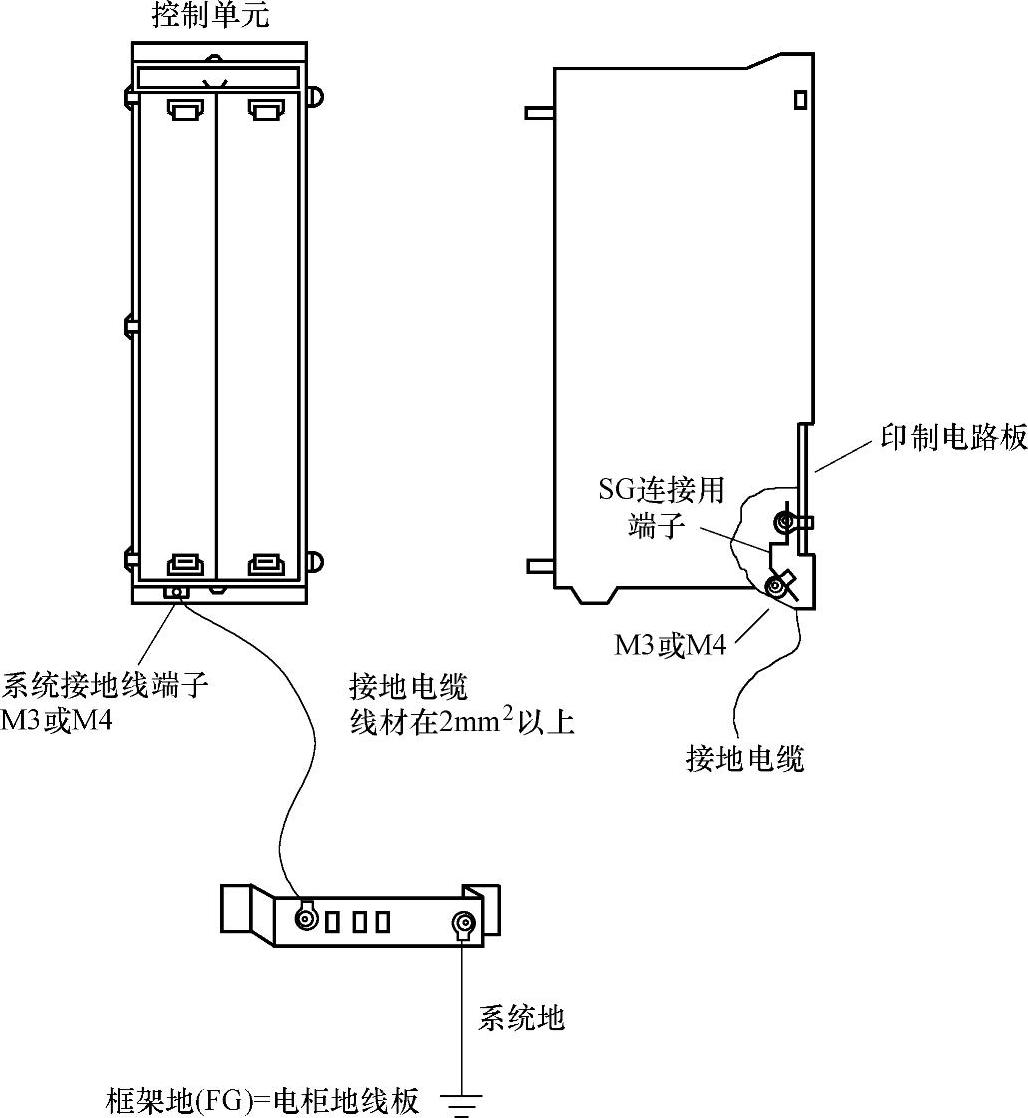 控制单元

印制电路板

SG连接用端子

M3或M4

系统接地线端子
M3或M4

接地电缆
线材在$2mm^2$以上

接地电缆

系统地

框架地(FG)=电柜地线板