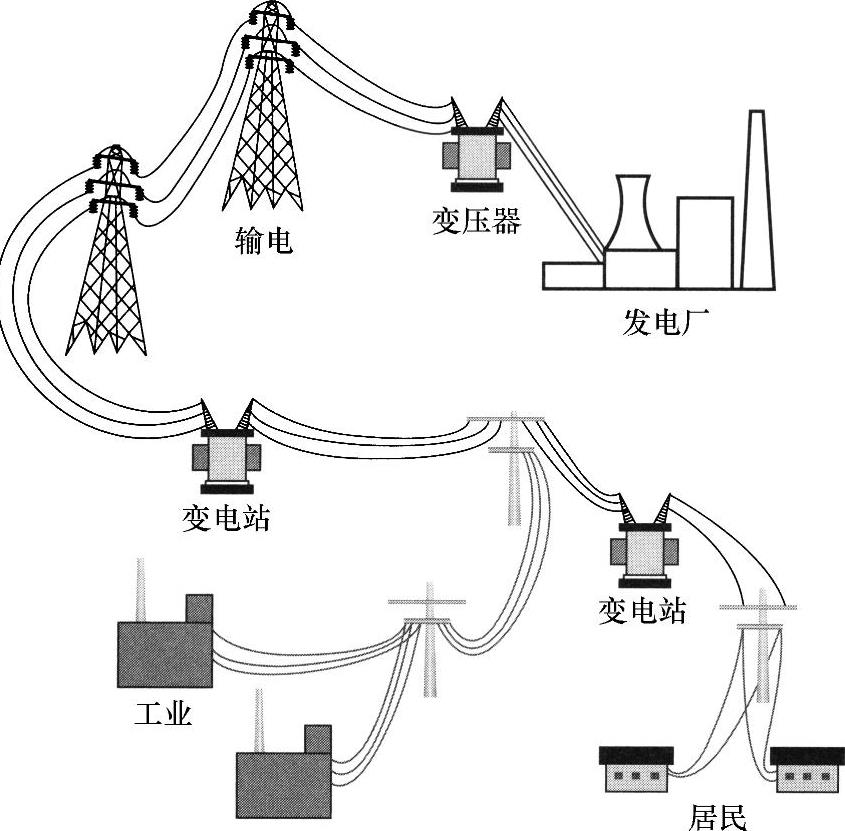 输电

变压器

发电厂

变电站

变电站

工业

居民