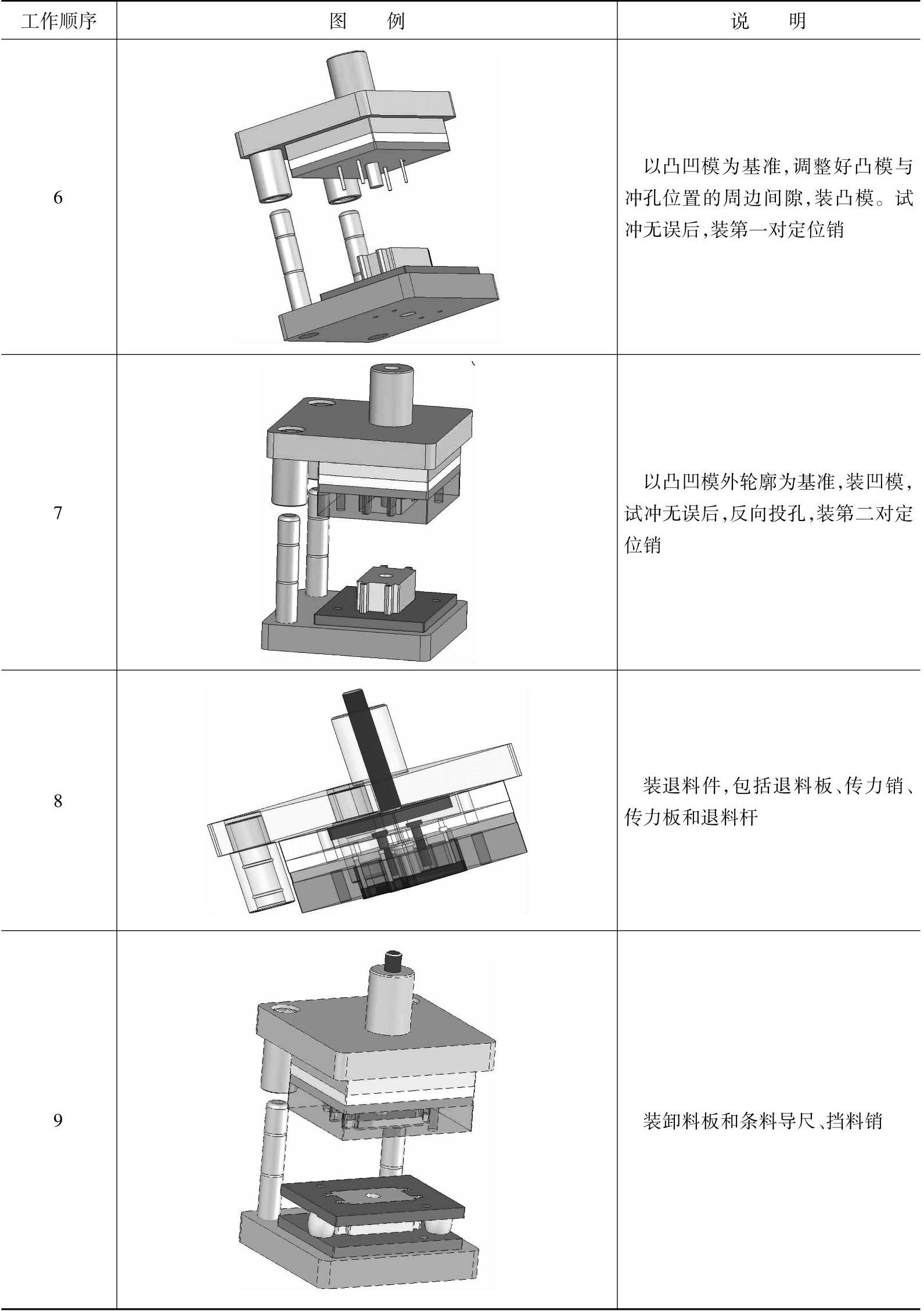 | 工作顺序 | 图　　例 | 说　　明 |
|---|---|---|
| 6 | | 以凸凹模为基准,调整好凸模与冲孔位置的周边间隙,装凸模。试冲无误后,装第一对定位销 |
| 7 | | 以凸凹模外轮廓为基准,装凹模,试冲无误后,反向投孔,装第二对定位销 |
| 8 | | 装退料件,包括退料板、传力销、传力板和退料杆 |
| 9 | | 装卸料板和条料导尺、挡料销 |