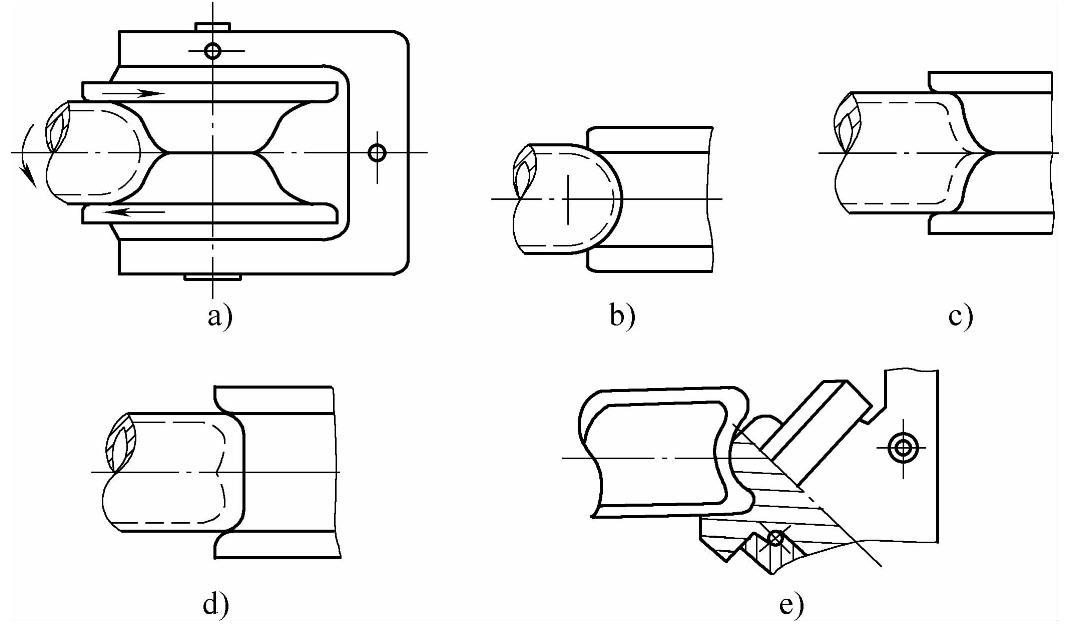 a)

b)

c)

d)

e)