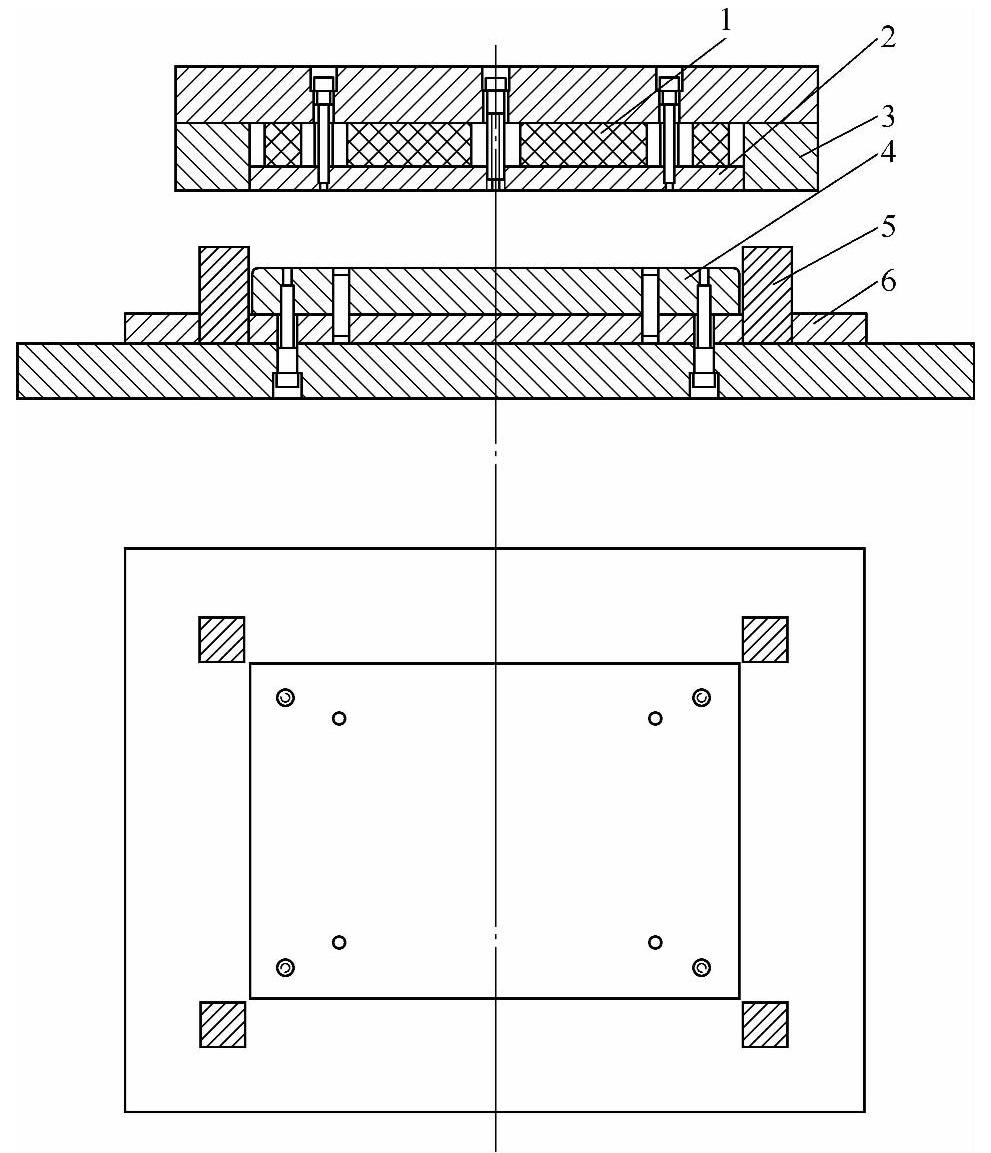 1
2
3
4
5
6