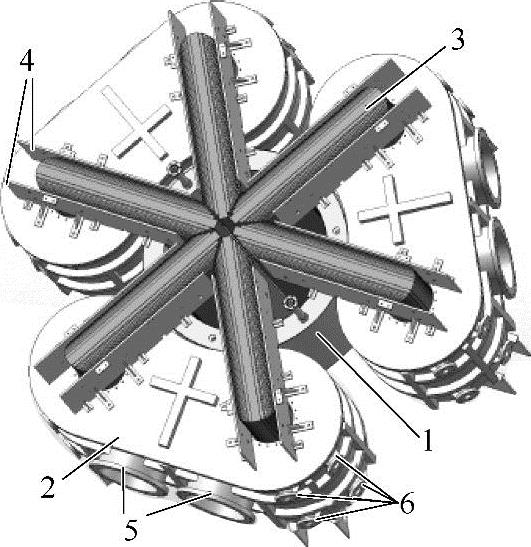 4
3
1
2
5
6