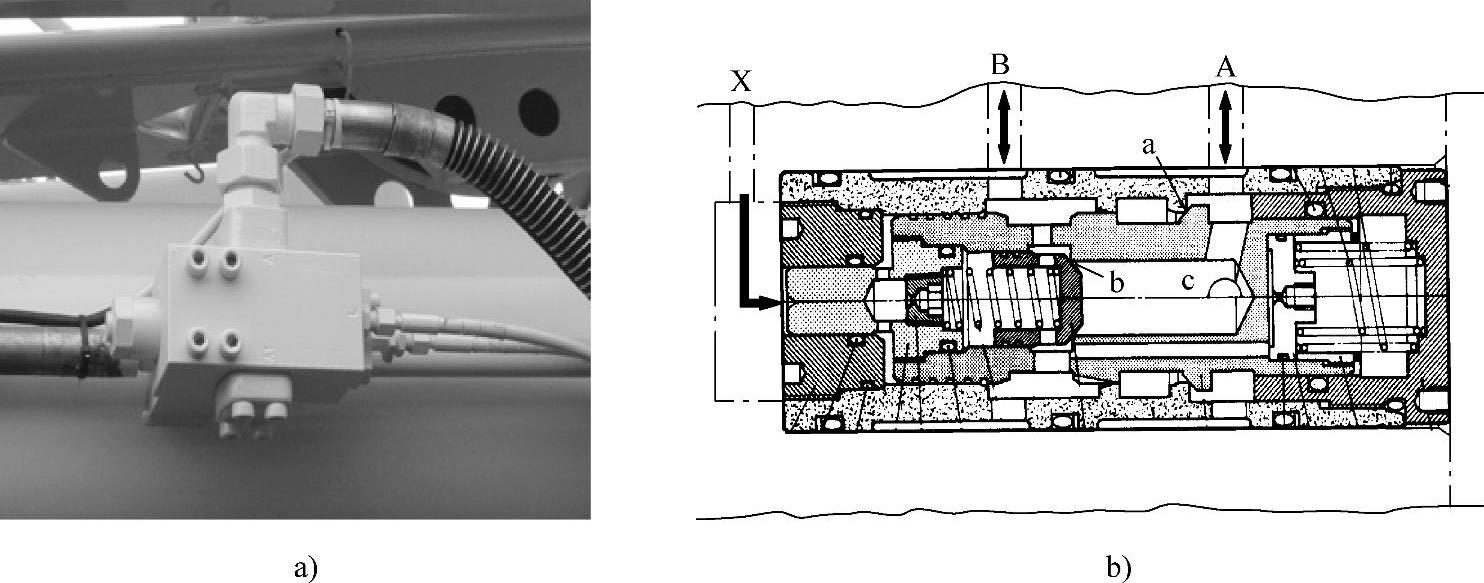 X
B
A
a
b
c
a)
b)