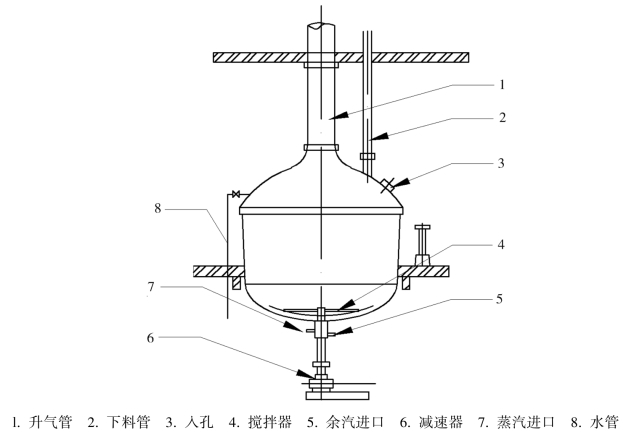 1
2
3
8
4
7
5
6

1. 升气管　2. 下料管　3. 入孔　4. 搅拌器　5. 余汽进口　6. 减速器　7. 蒸汽进口　8. 水管