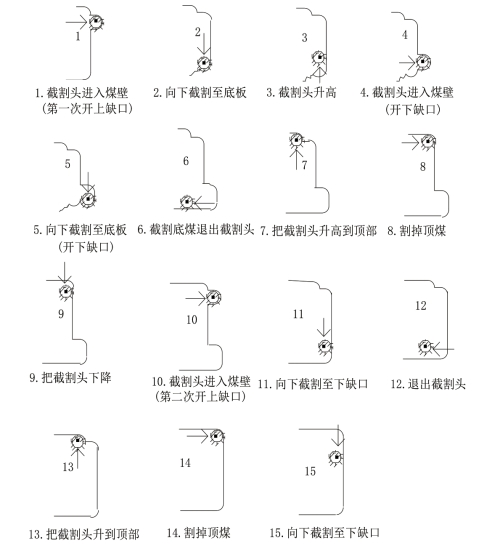 1
1. 截割头进入煤壁
(第一次开上缺口)

2
2. 向下截割至底板

3
3. 截割头升高

4
4. 截割头进入煤壁
(开下缺口)

5
5. 向下截割至底板
(开下缺口)

6
6. 截割底煤退出截割头

7
7. 把截割头升高到顶部

8
8. 割掉顶煤

9
9. 把截割头下降

10
10. 截割头进入煤壁
(第二次开上缺口)

11
11. 向下截割至下缺口

12
12. 退出截割头

13
13. 把截割头升到顶部

14
14. 割掉顶煤

15
15. 向下截割至下缺口