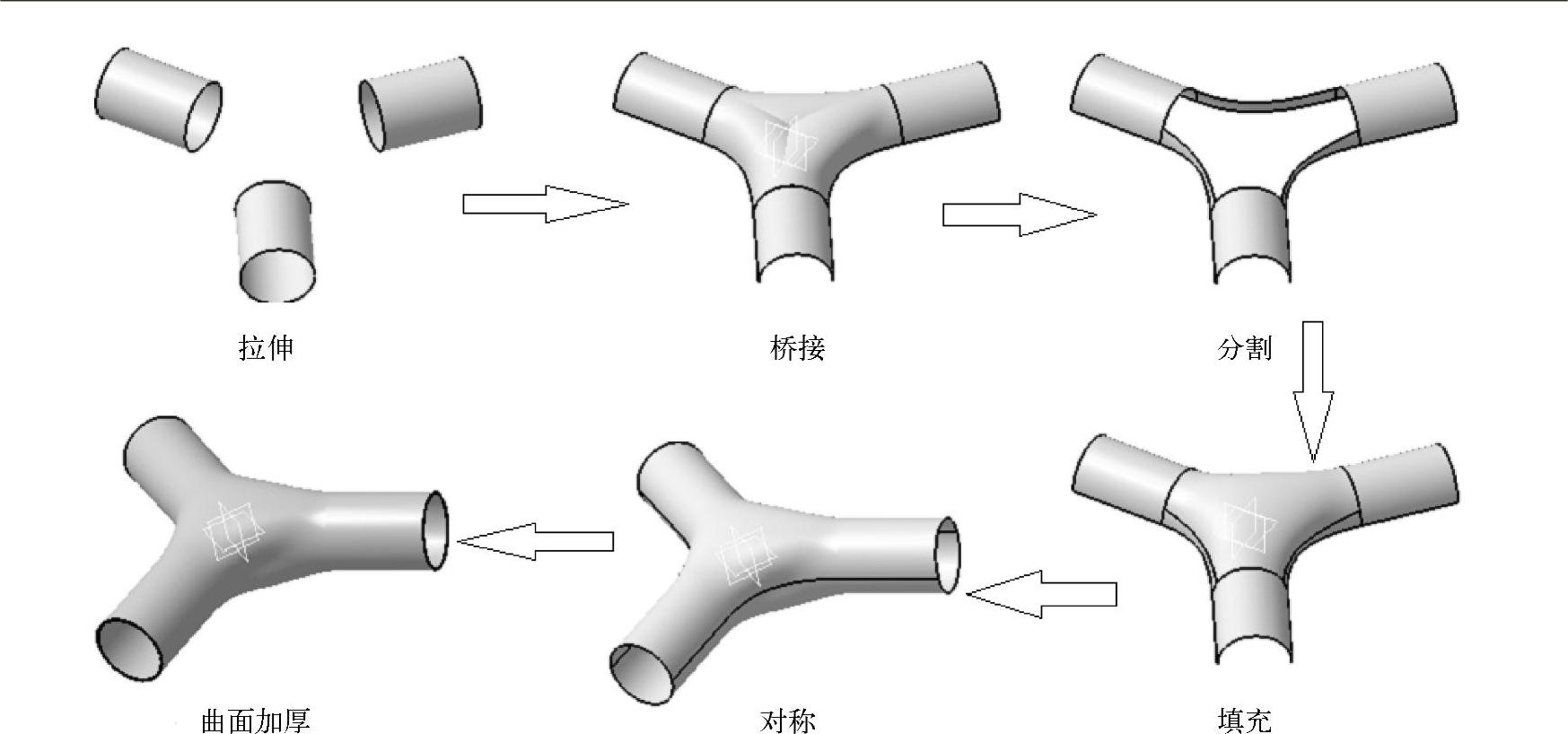 拉伸

桥接

分割

曲面加厚

对称

填充