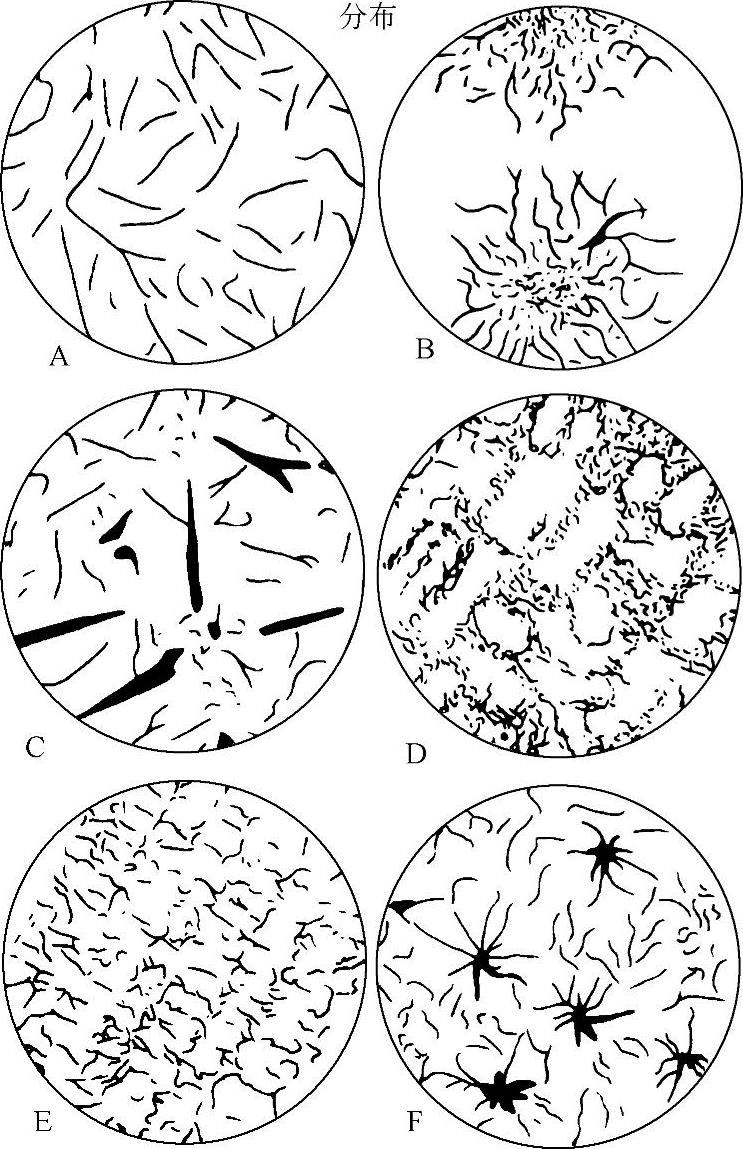 分布

A

B

C

D

E

F