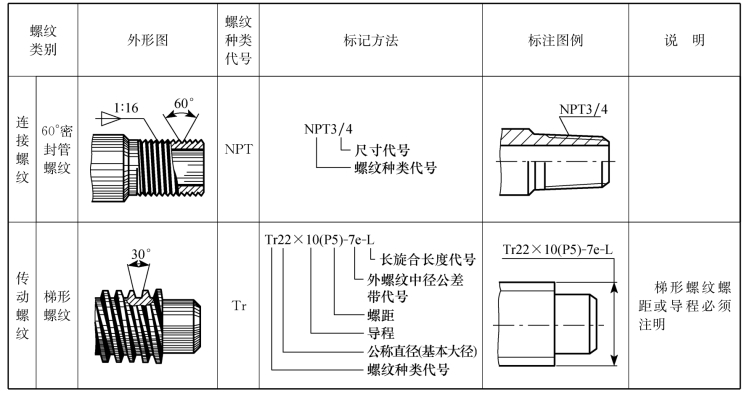 | 螺纹类别 | | 外形图 | 螺纹种类代号 | 标记方法 | 标注图例 | 说 明 |
|---|---|---|---|---|---|---|
| 连接螺纹 | 60°密封管螺纹 | 1:16 60° | NPT | NPT3/4 尺寸代号 螺纹种类代号 | NPT3/4 | |
| 传动螺纹 | 梯形螺纹 | 30° | Tr | Tr22×10(P5)-7e-L 长旋合长度代号 外螺纹中径公差带代号 螺距 导程 公称直径(基本大径) 螺纹种类代号 | Tr22×10(P5)-7e-L | 梯形螺纹螺距或导程必须注明 |