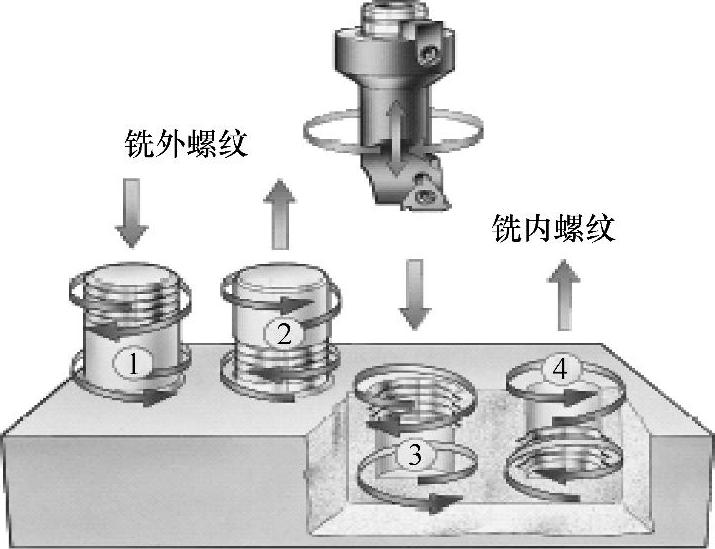 铣外螺纹

铣内螺纹

1

2

3

4