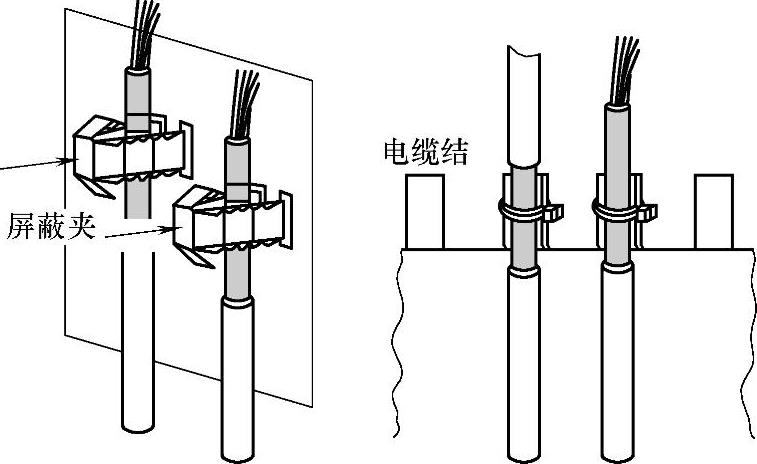 屏蔽夹

电缆结