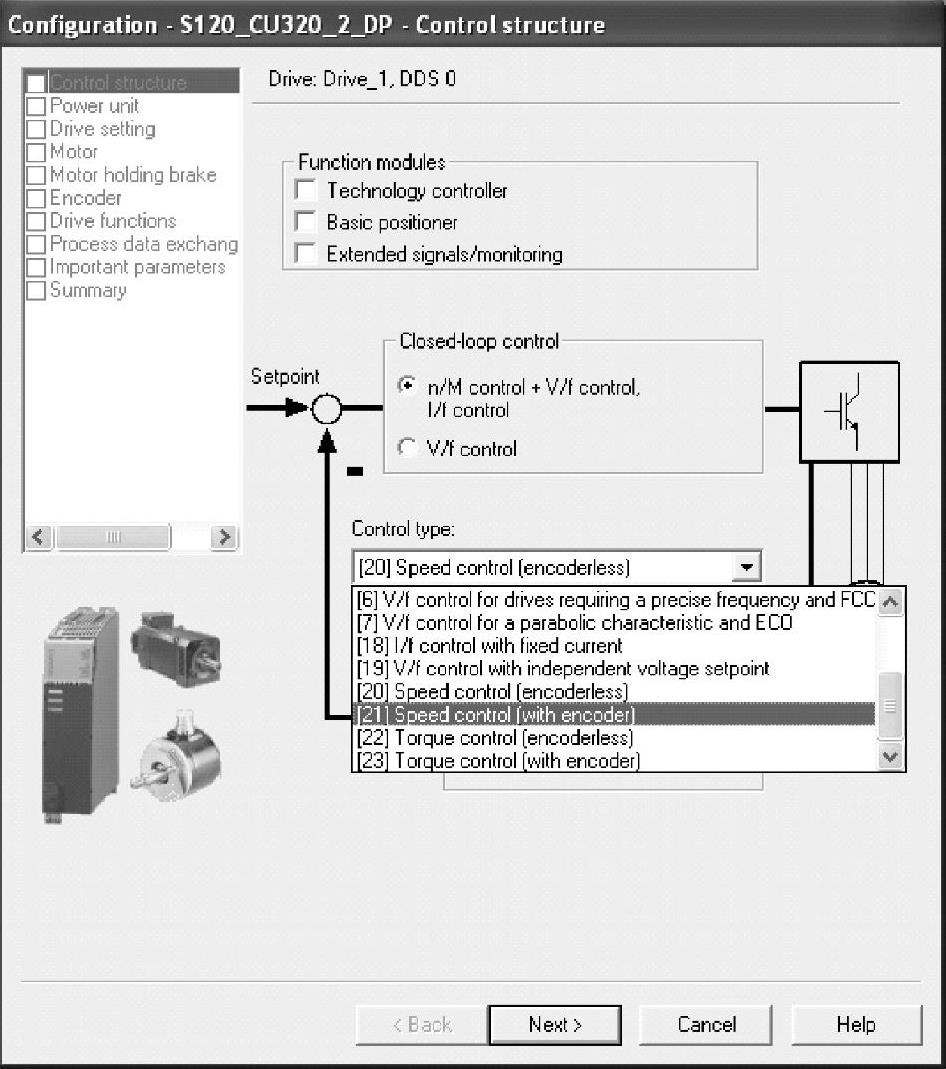 Configuration - S120_CU320_2_DP - Control structure

Control structure
Power unit
Drive setting
Motor
Motor holding brake
Encoder
Drive functions
Process data exchang
Important parameters
Summary

Drive: Drive_1, DDS 0

Function modules
Technology controller
Basic positioner
Extended signals/monitoring

Setpoint

-

Closed-loop control
n/M control + V/f control, I/f control
V/f control

Control type:
[20] Speed control (encoderless)

[6] V/f control for drives requiring a precise frequency and FCC
[7] V/f control for a parabolic characteristic and ECO
[18] I/f control with fixed current
[19] V/f control with independent voltage setpoint
[20] Speed control (encoderless)
[21] Speed control (with encoder)
[22] Torque control (encoderless)
[23] Torque control (with encoder)

< Back
Next >
Cancel
Help